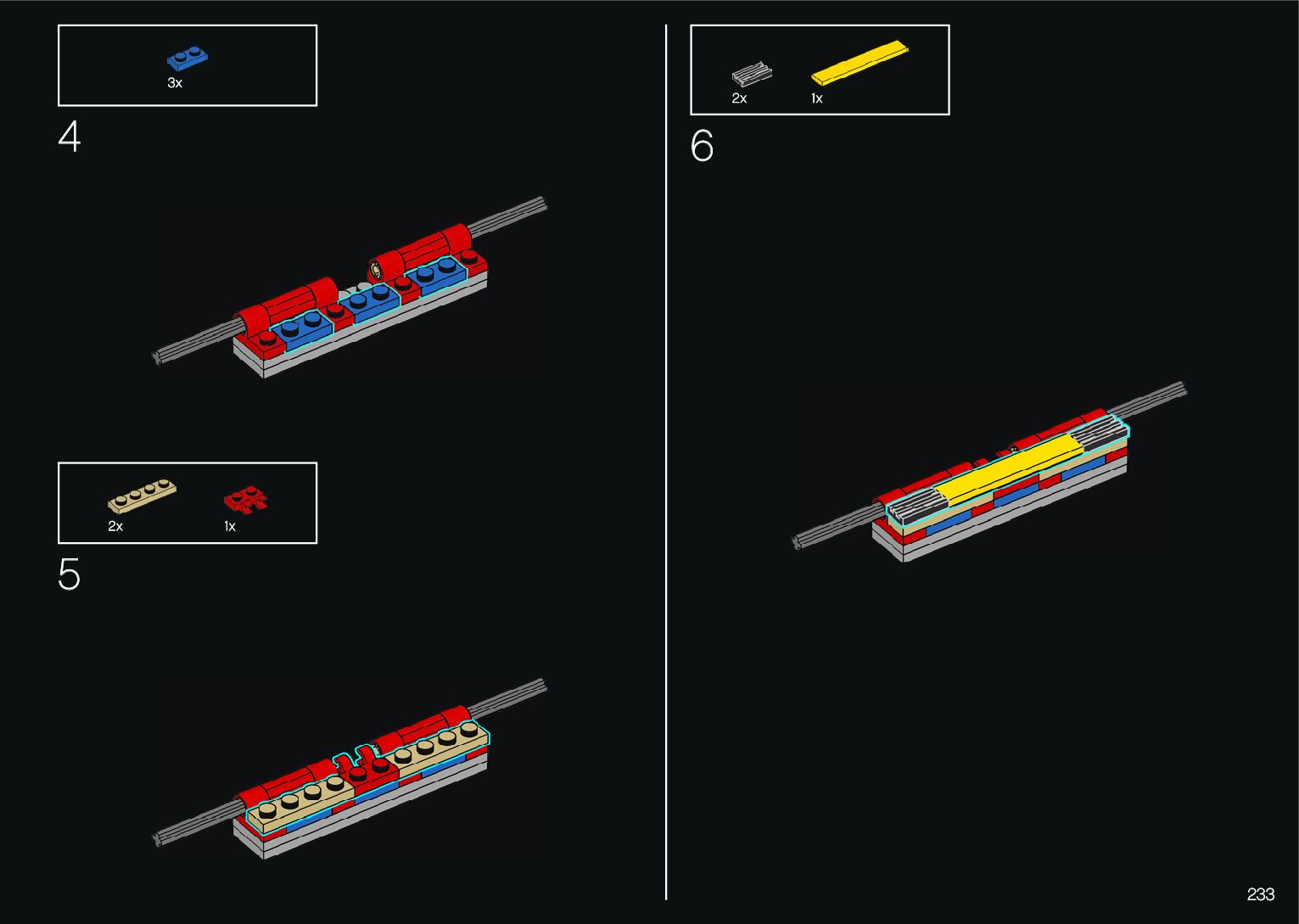 3x

4

2x

1x

5

2x

1x

6

233