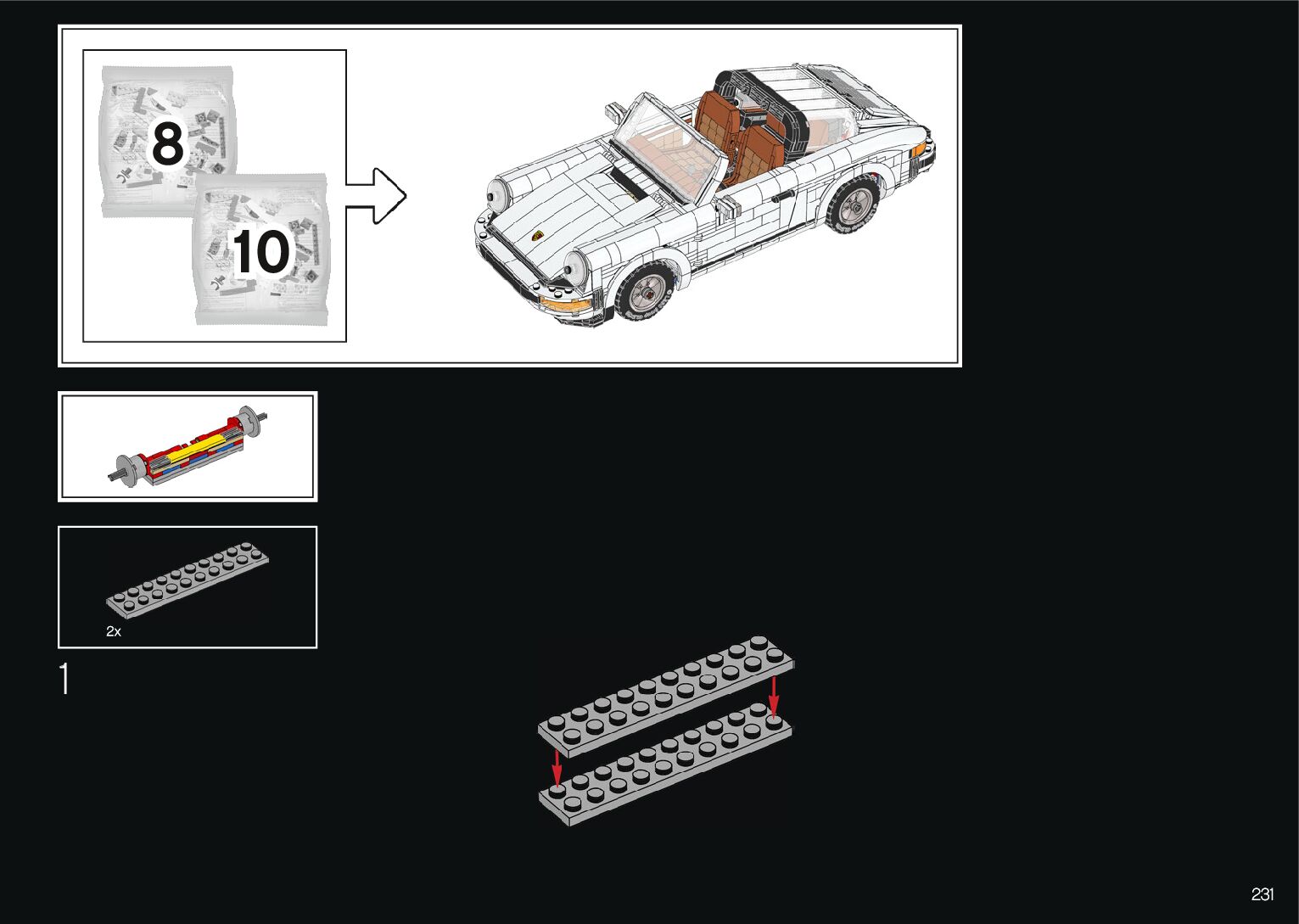 8

10

2x

1

231