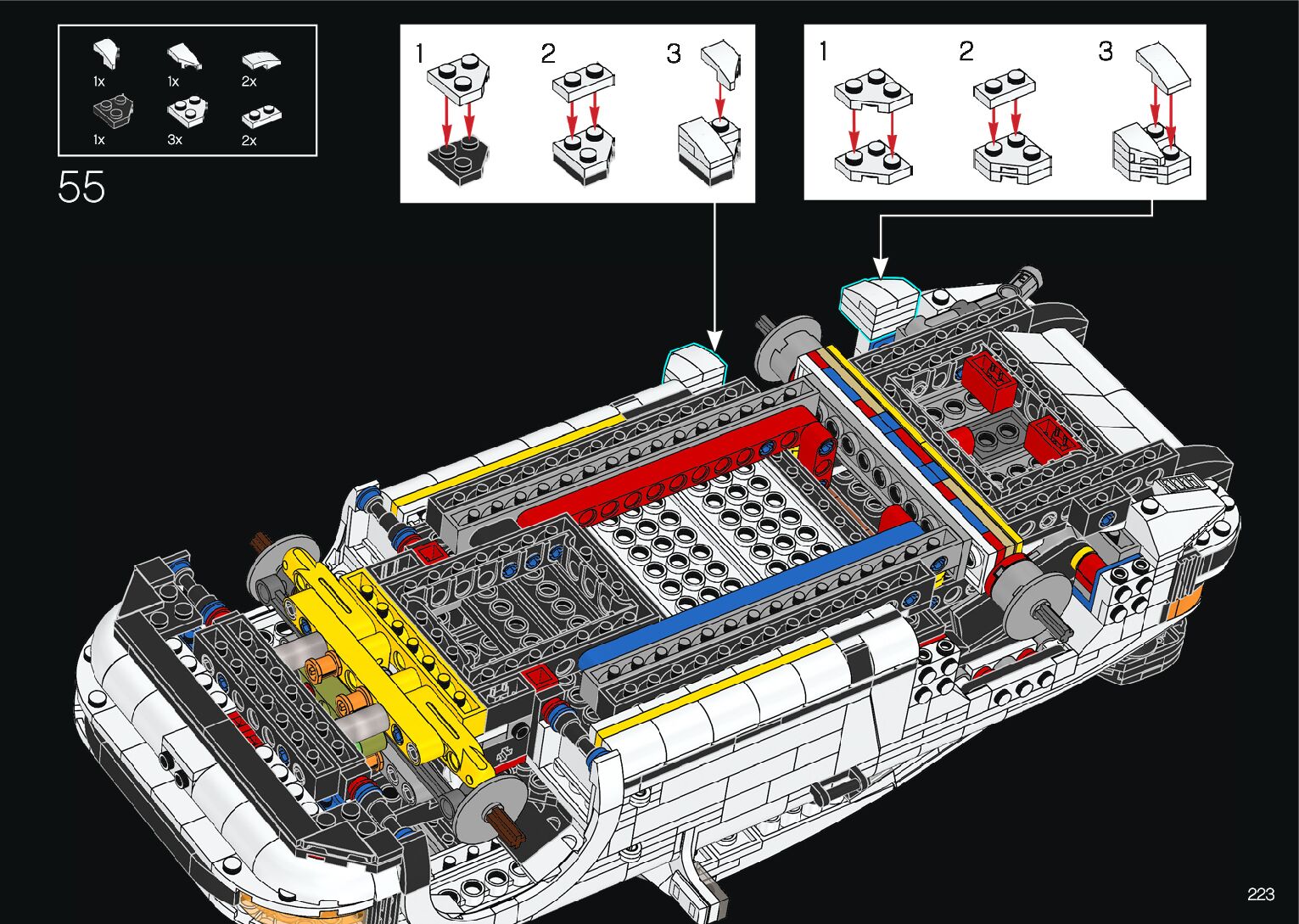 1x 1x 2x
1x 3x 2x

55

1 2 3

1 2 3

223