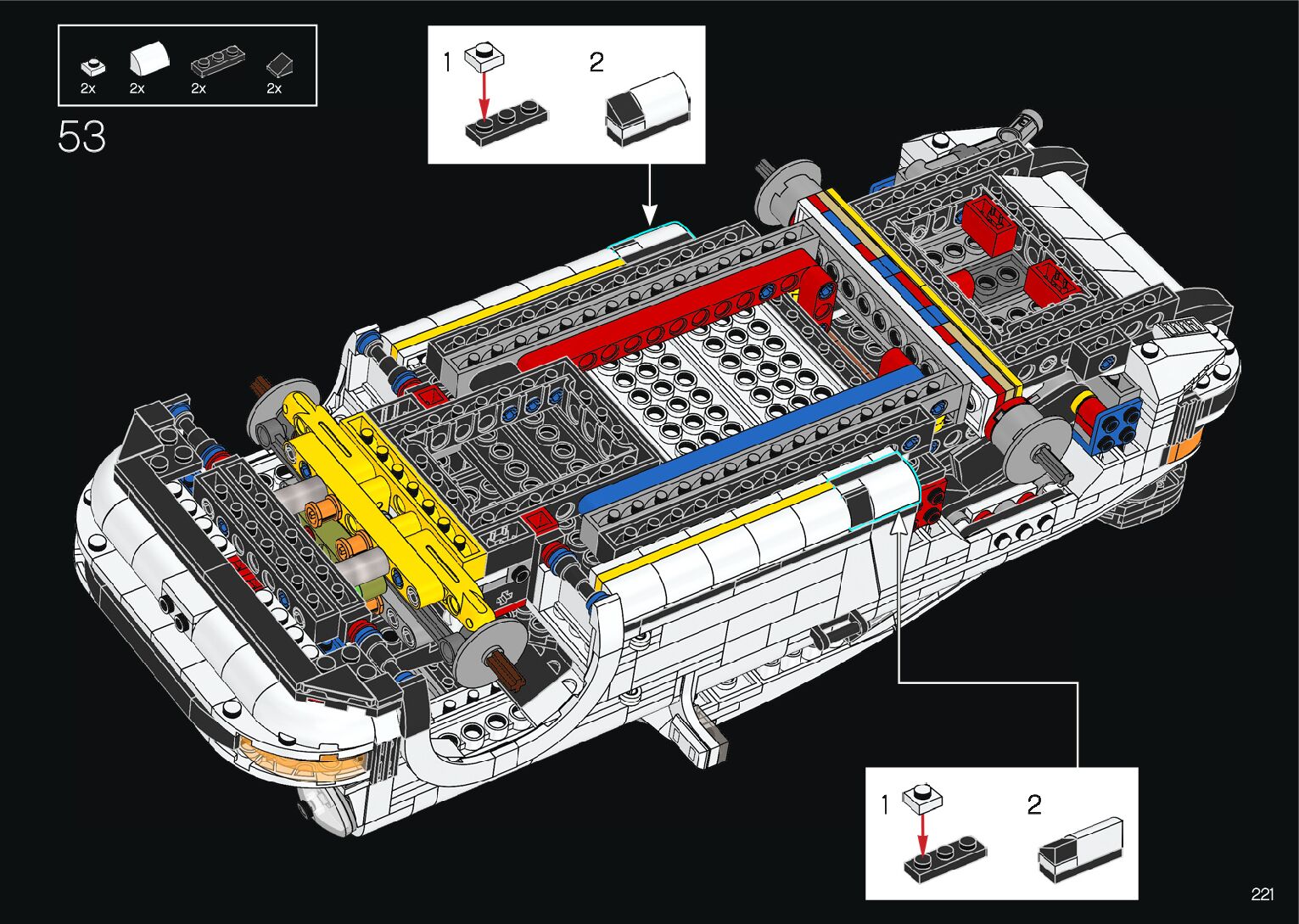 2x 2x 2x 2x

53

1 2

1 2

221