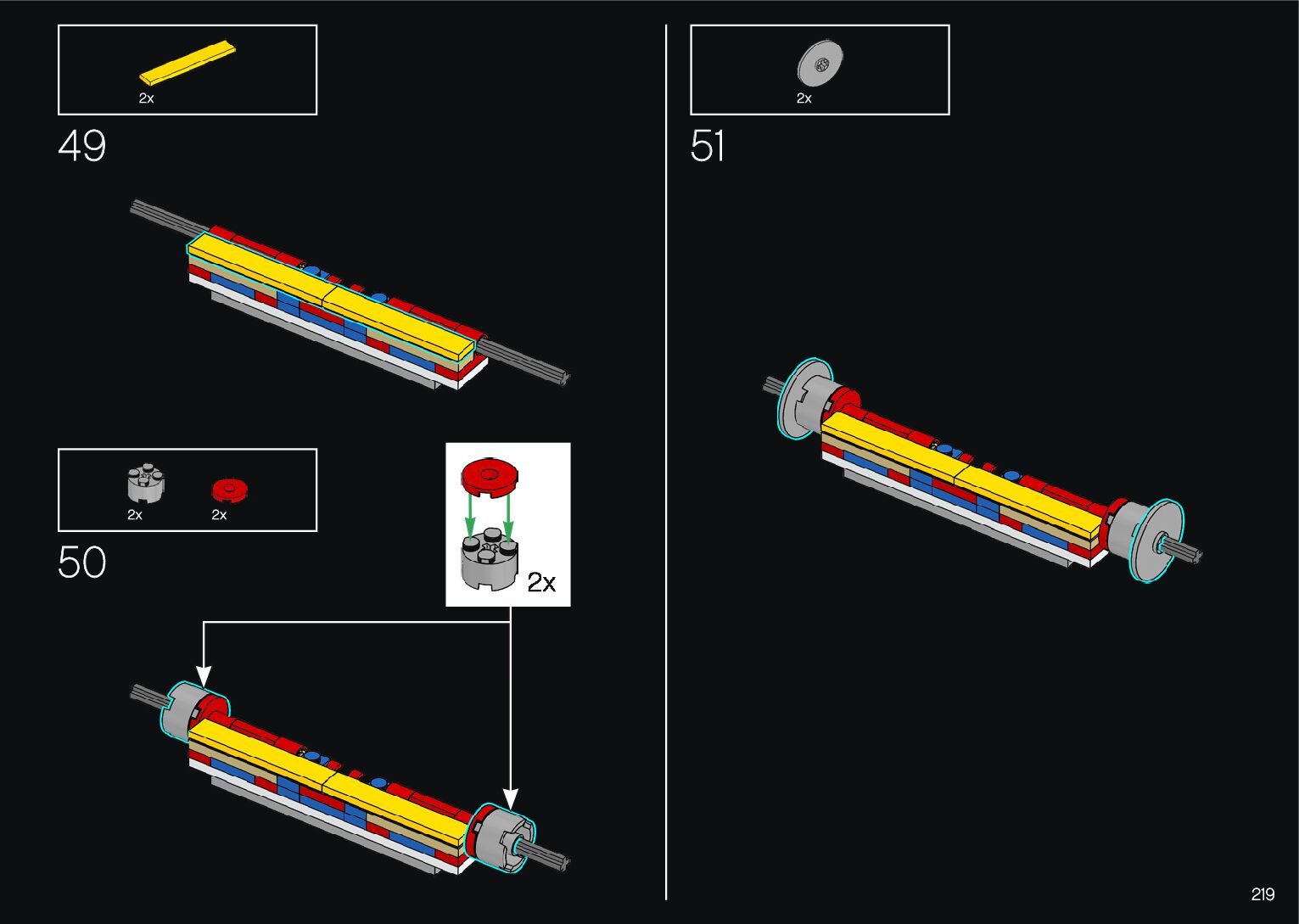 2x

49

2x 2x

50

2x

2x

51

219