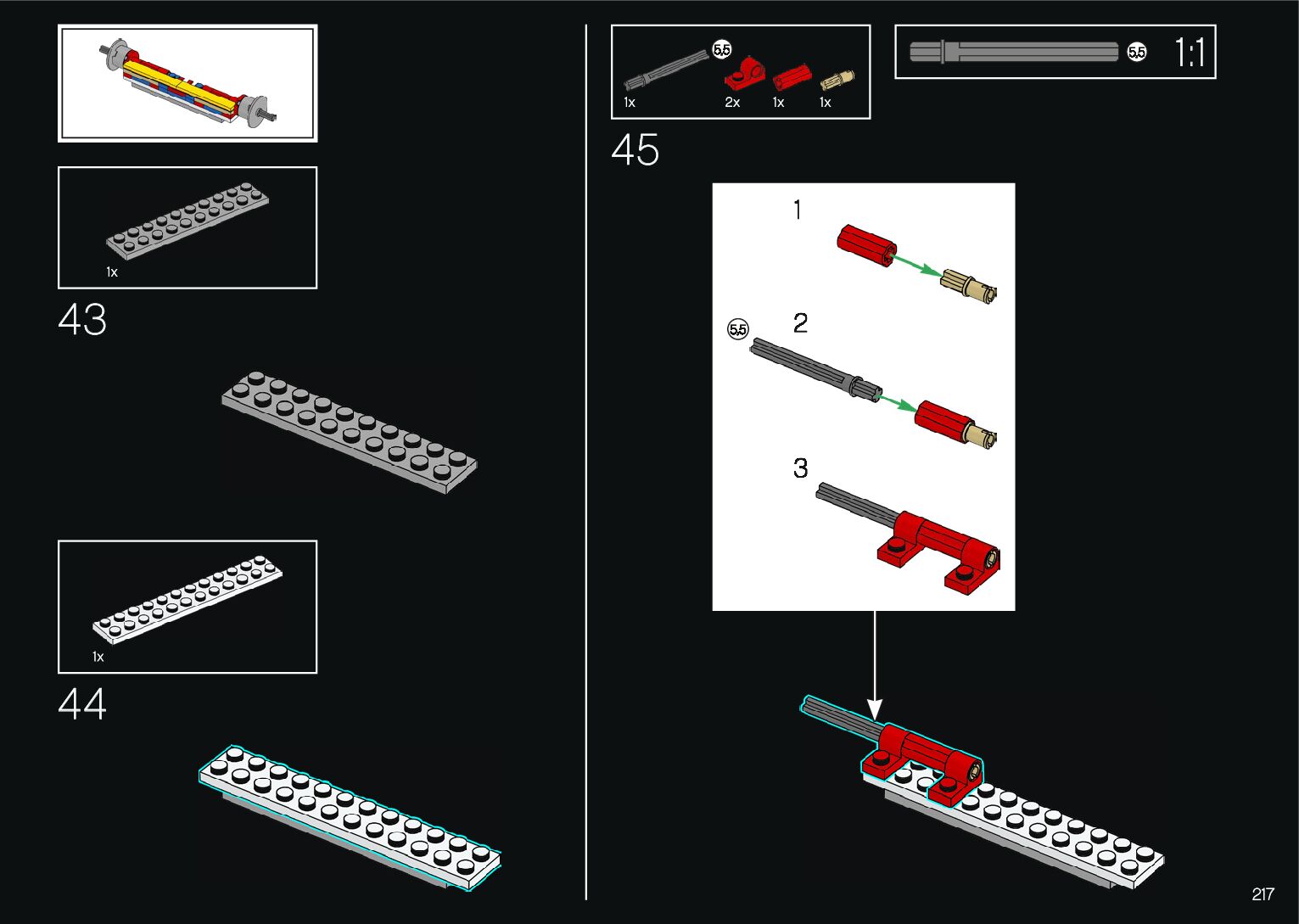 1x

43

1x

44

5.5

1x 2x 1x 1x

5.5 1:1

45

1

5.5

2

3

217