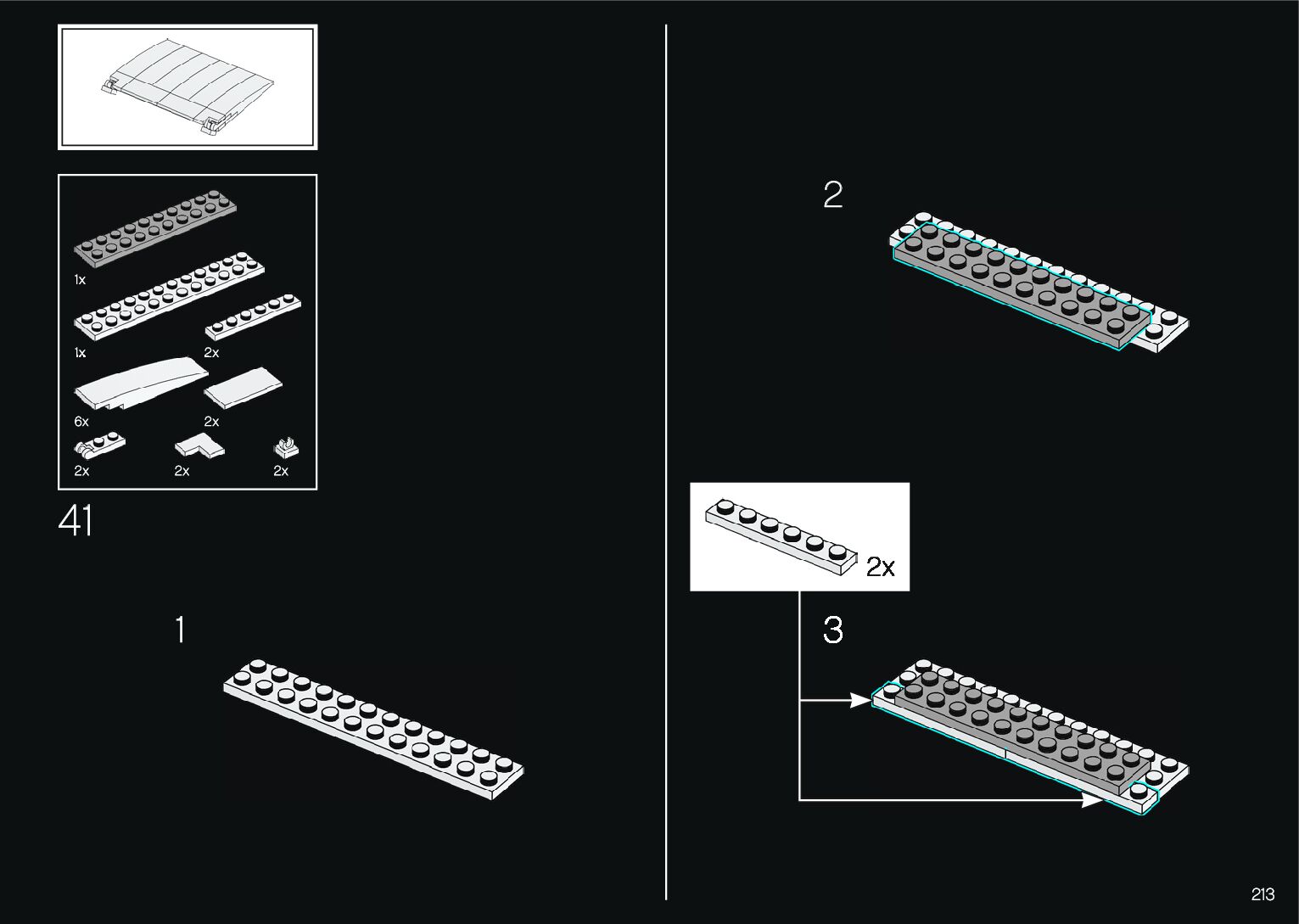 1x

1x

2x

6x

2x

2x

2x

2x

41

1

2

2x

3

213