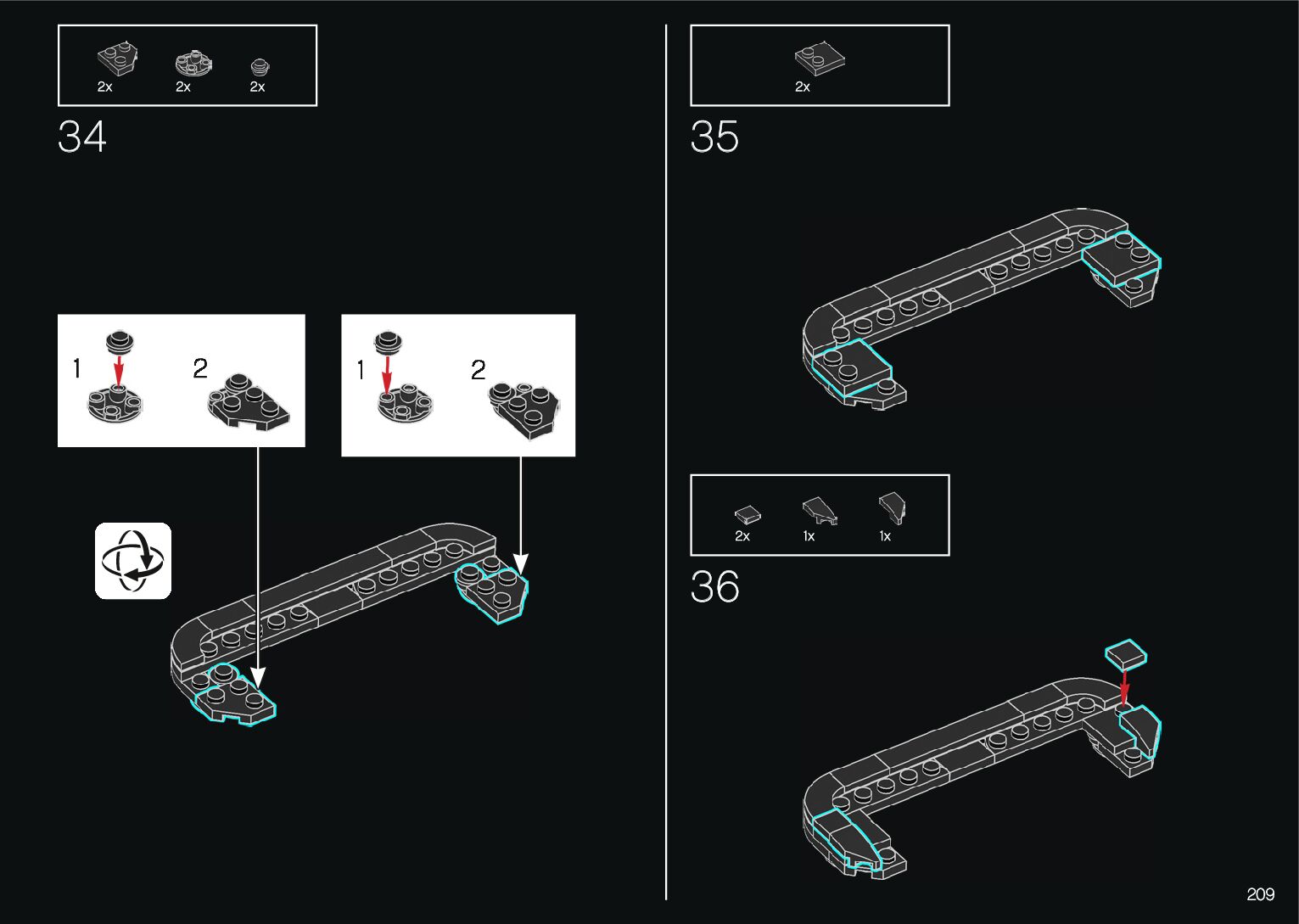 2x 2x 2x

34

1 2

1 2

2x

35

2x 1x 1x

36

209