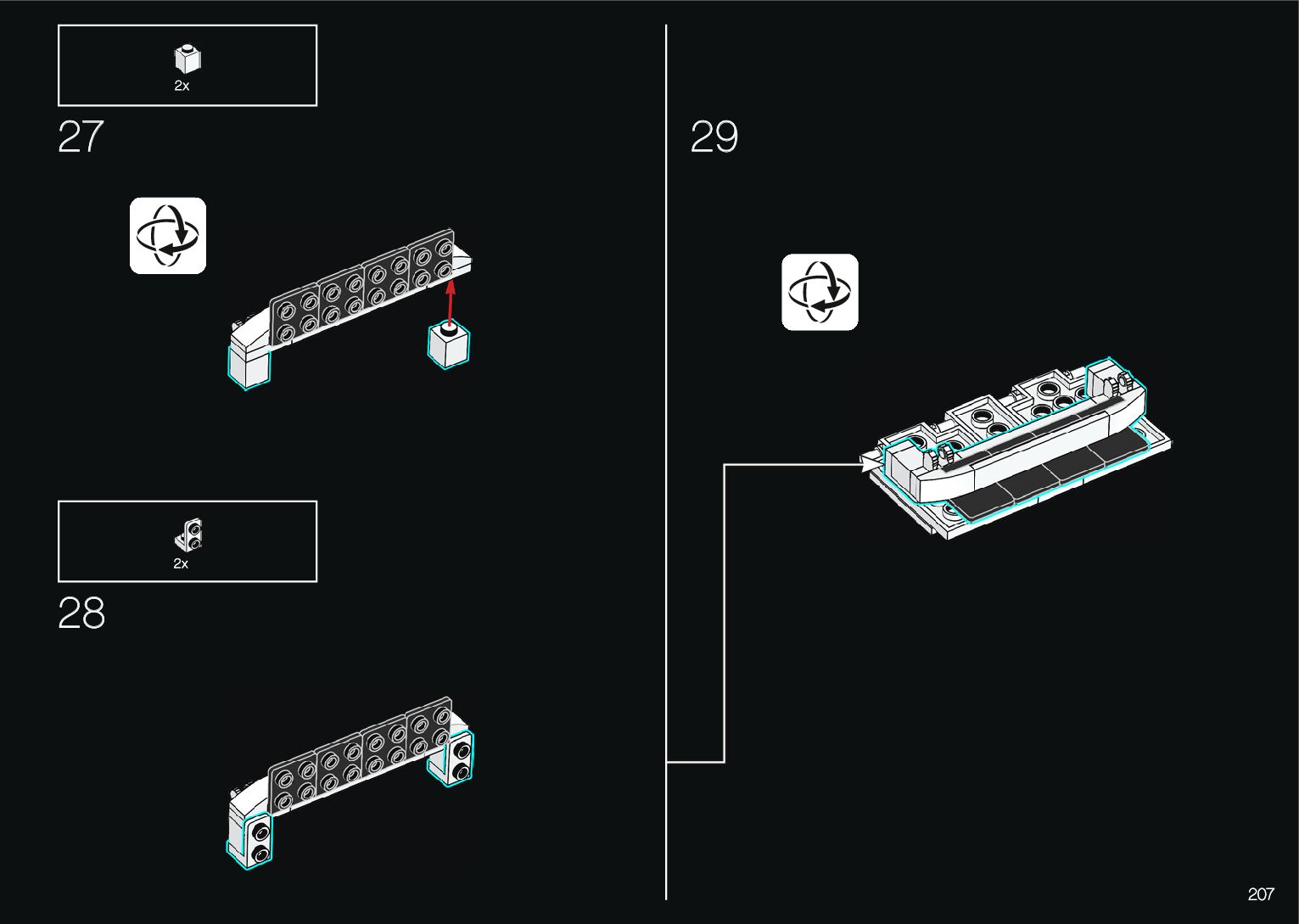 2x

27

2x

28

29

207