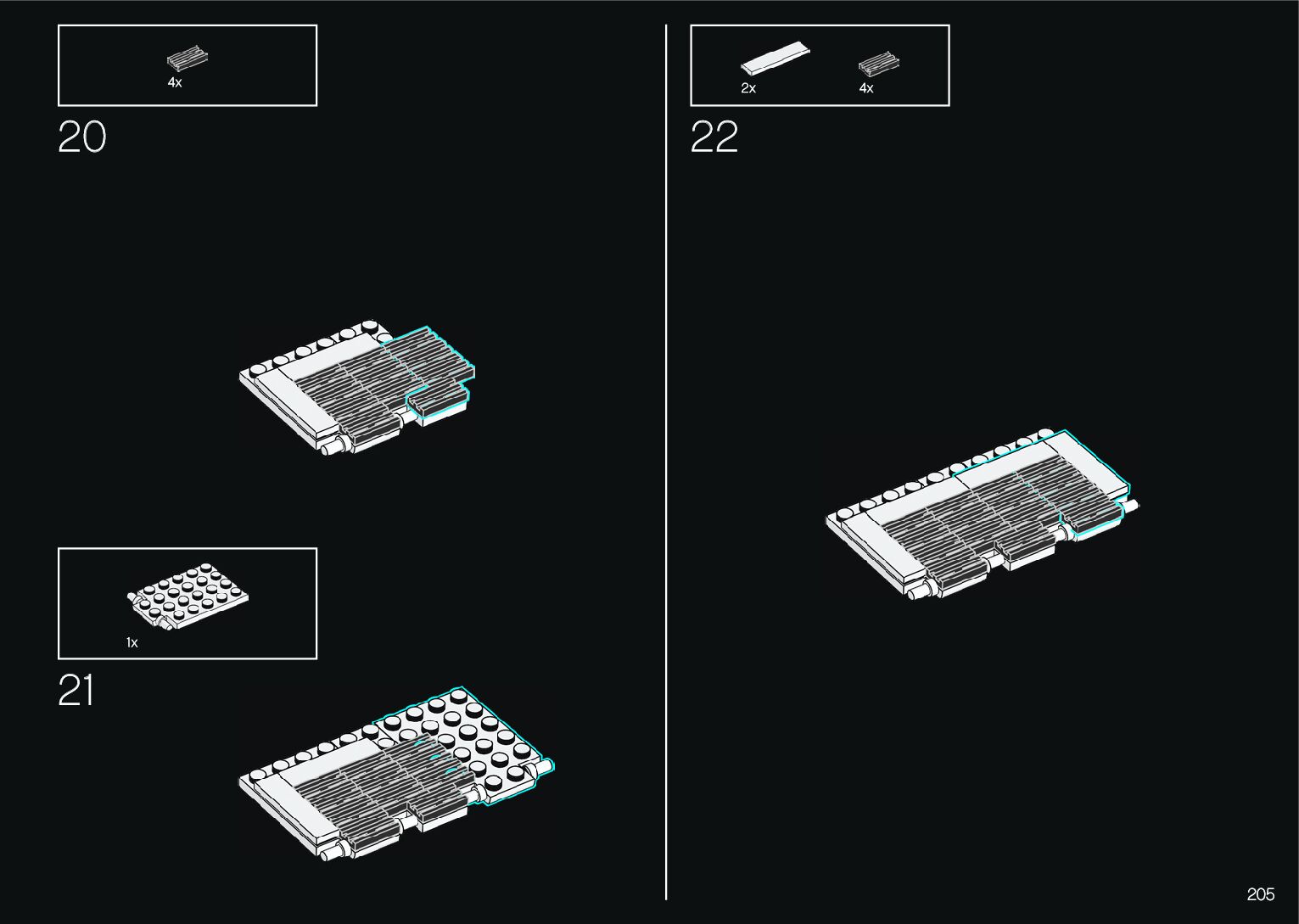 4x

20

1x

21

2x 4x

22

205