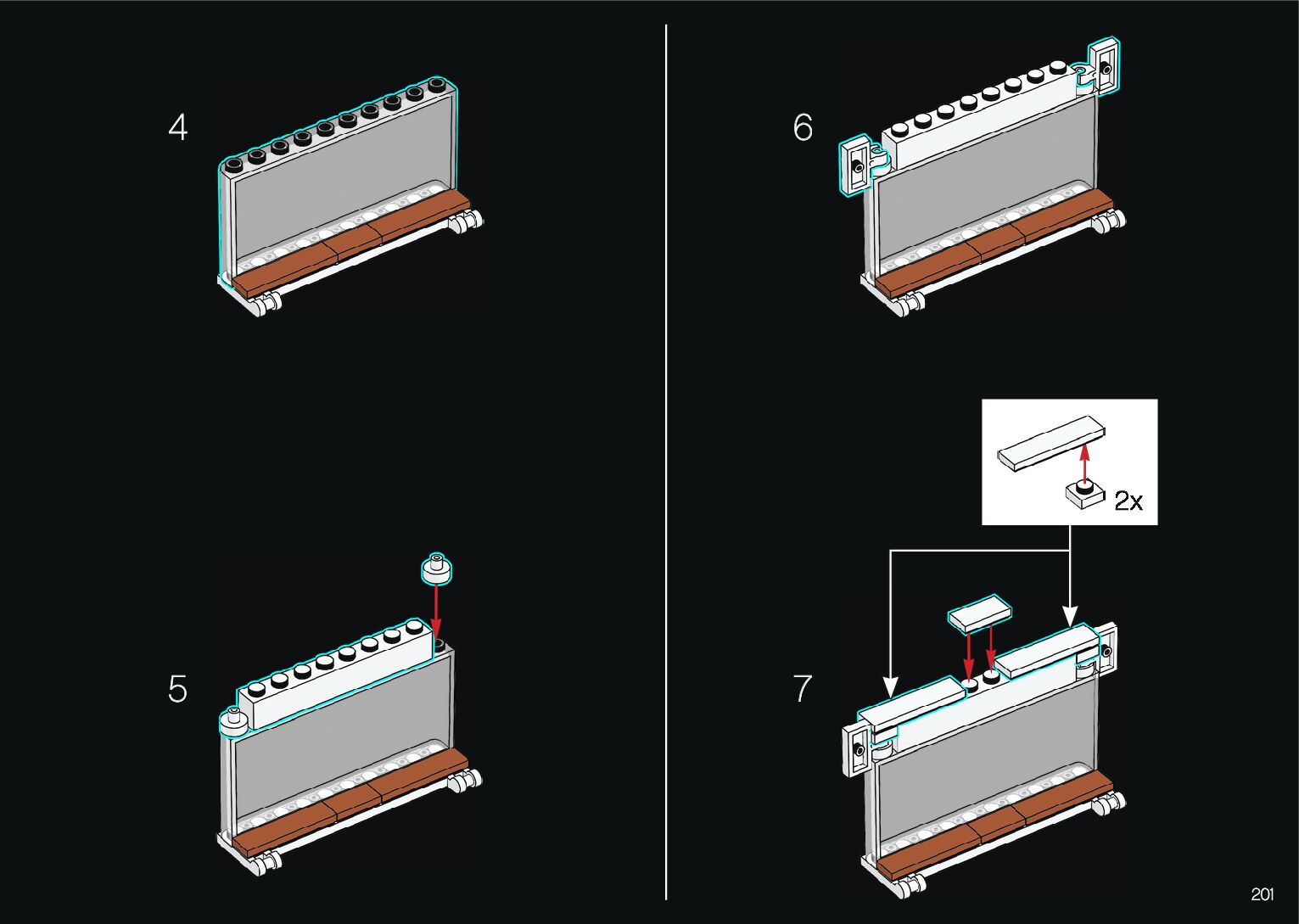 4

5

6

2x

7

201