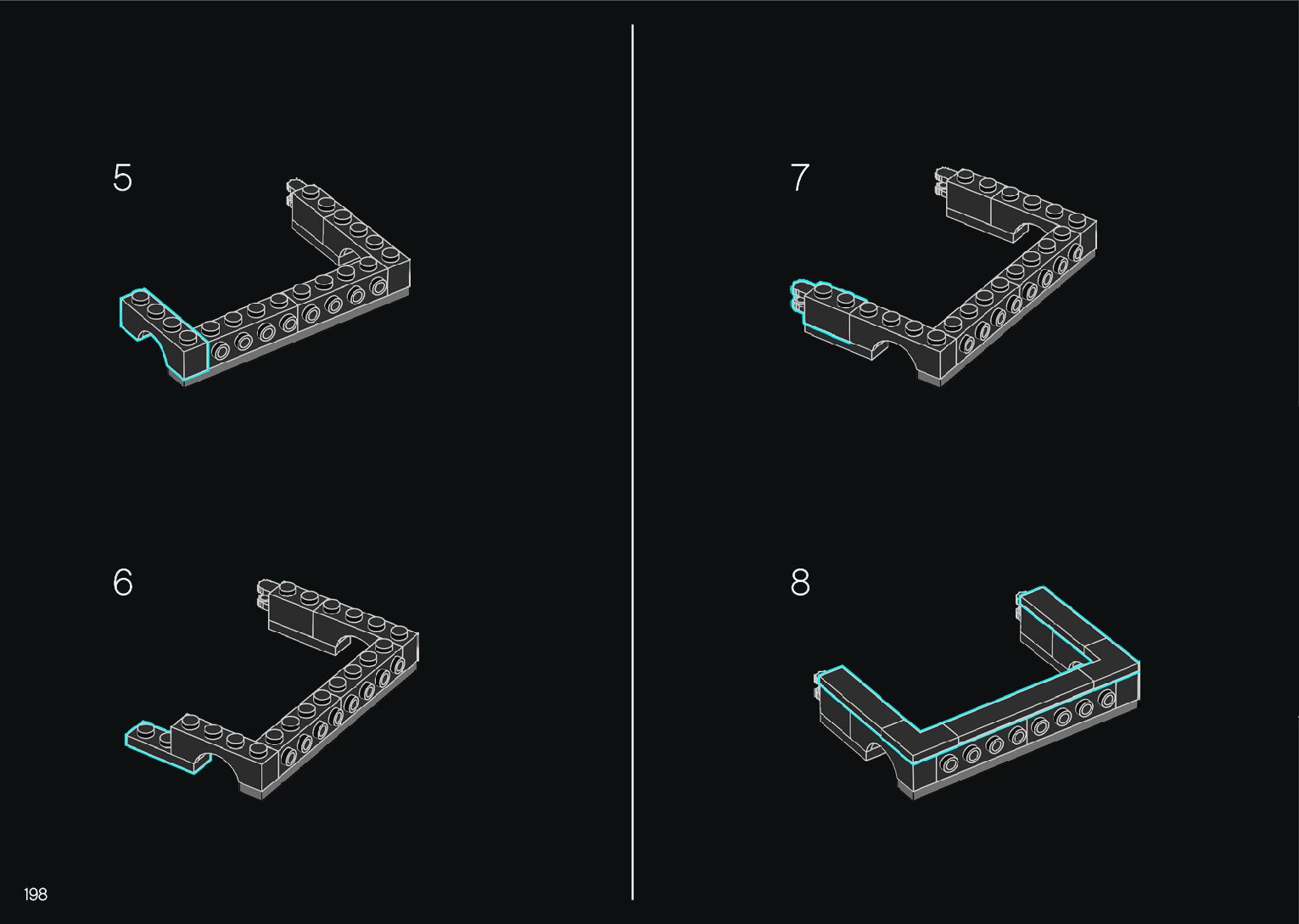 5

6

7

8

198