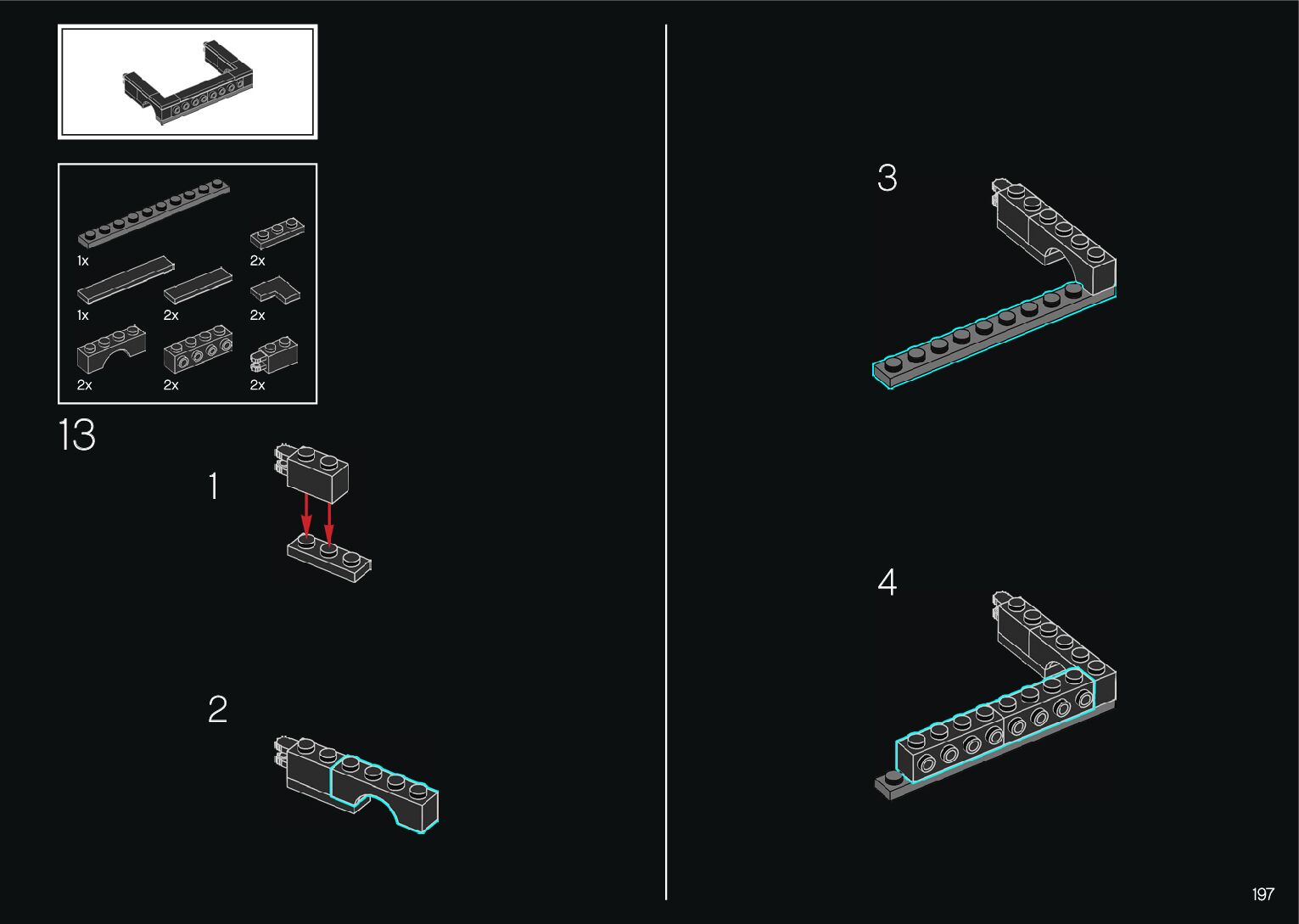 1x
2x
1x
2x
2x
2x
2x
2x

13

1

2

3

4

197