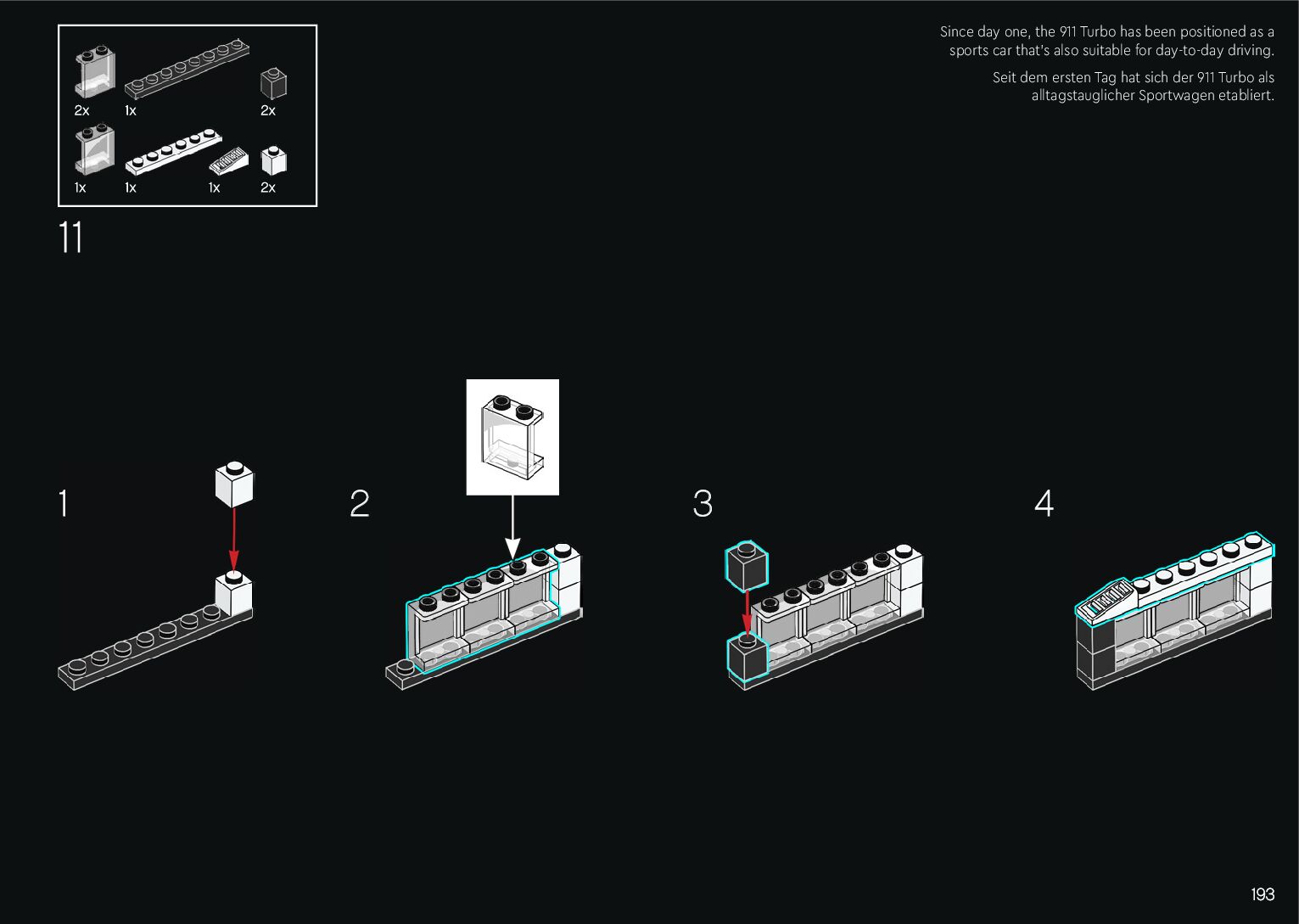 2x 1x 2x
1x 1x 1x 2x

11

Since day one, the 911 Turbo has been positioned as a sports car that's also suitable for day-to-day driving.

Seit dem ersten Tag hat sich der 911 Turbo als alltagstauglicher Sportwagen etabliert.

1

2

3

4

193