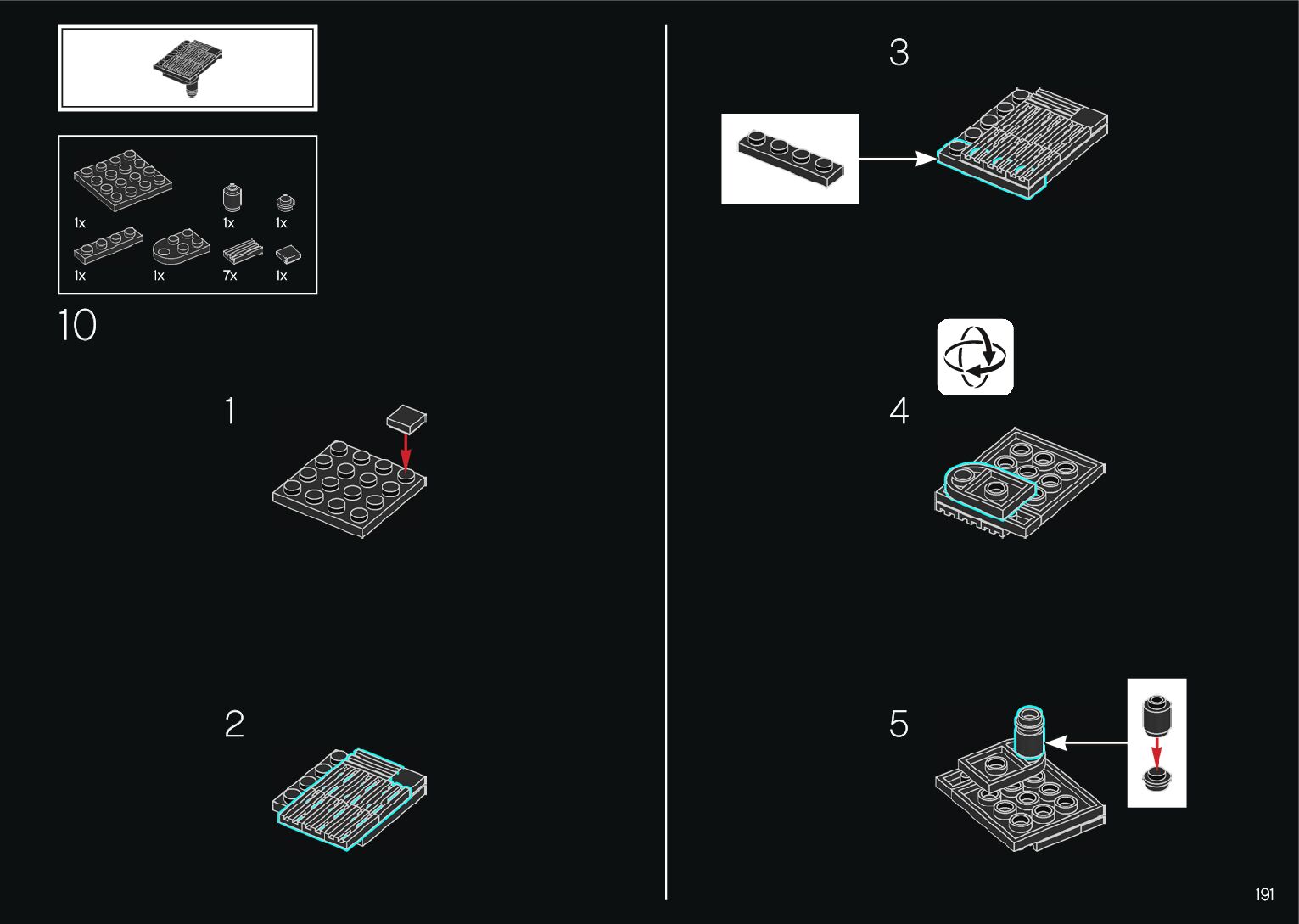 1x 1x 1x
1x 1x 7x 1x

10

1

2

3

4

5

191