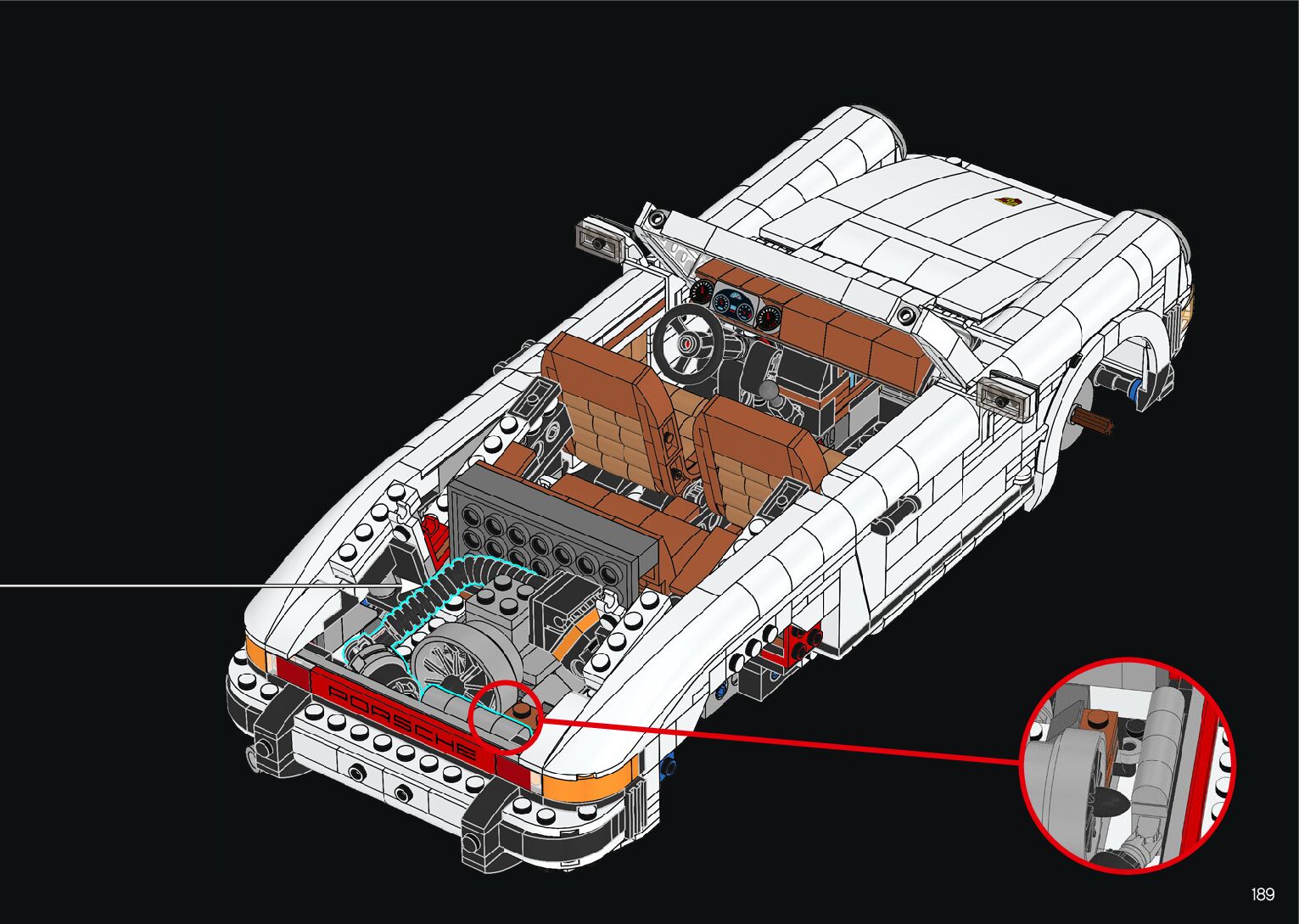 PORSCHE

189