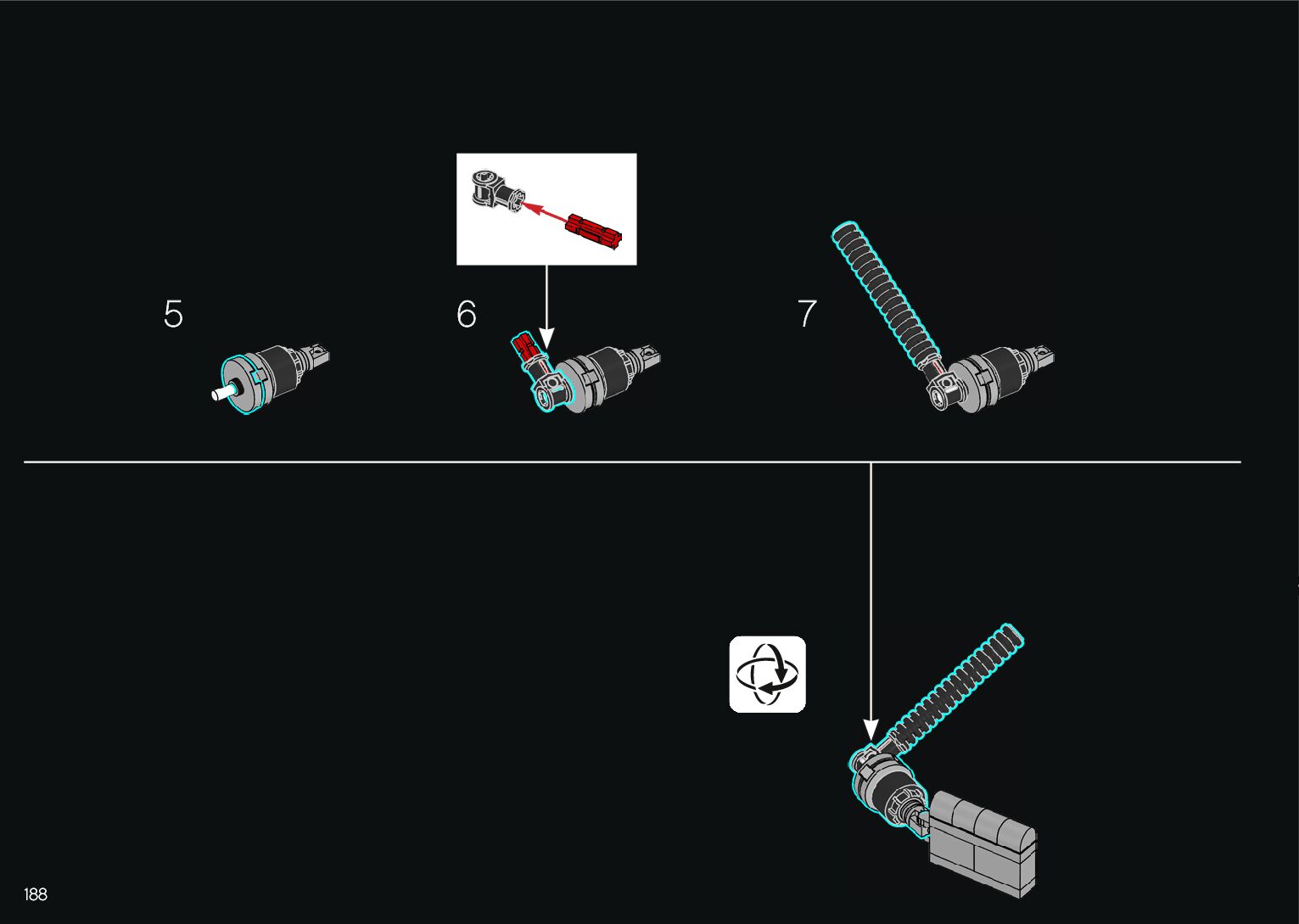 5

6

7

188