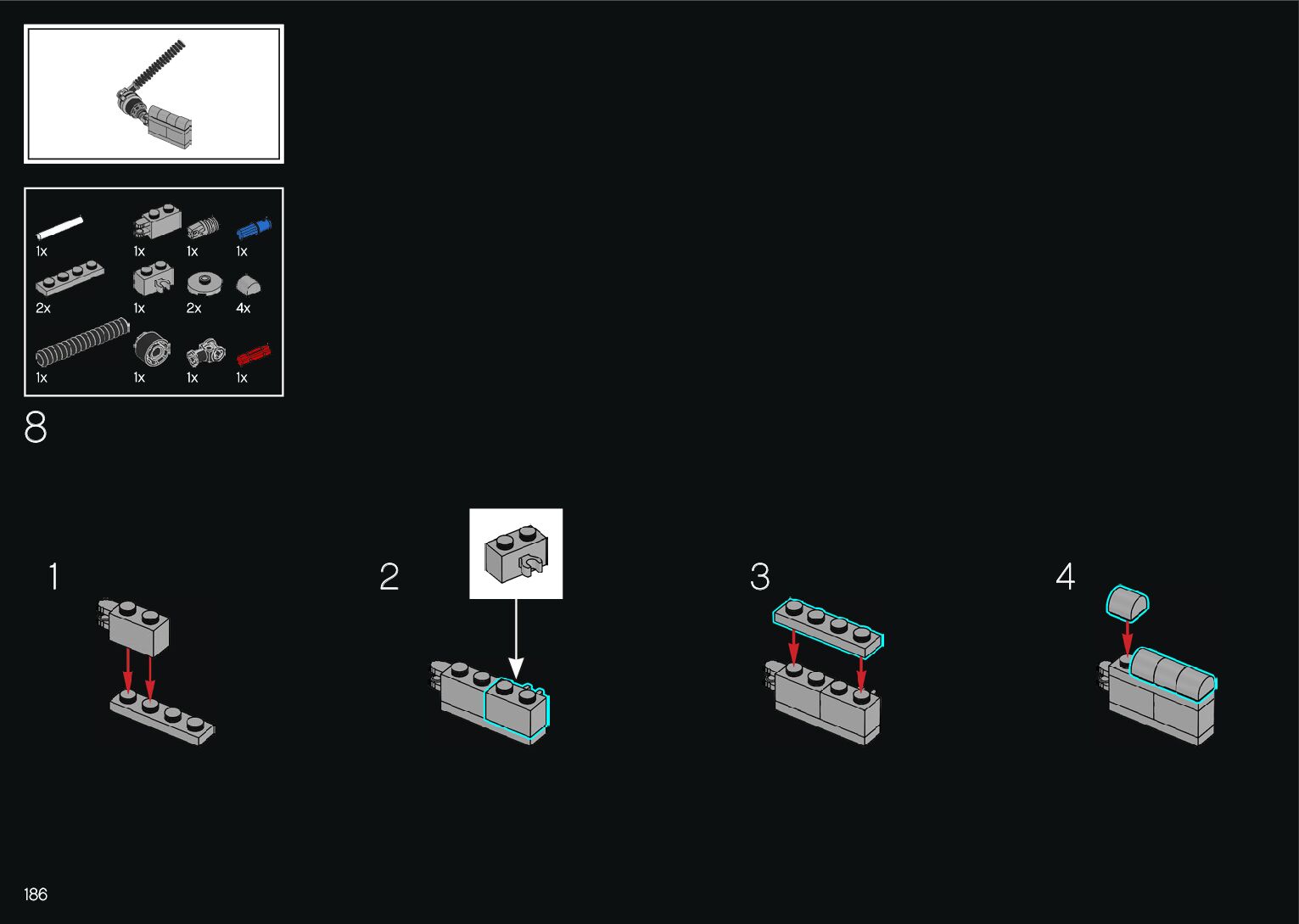 1x 1x 1x 1x
2x 1x 2x 4x
1x 1x 1x 1x

8

1

2

3

4

186