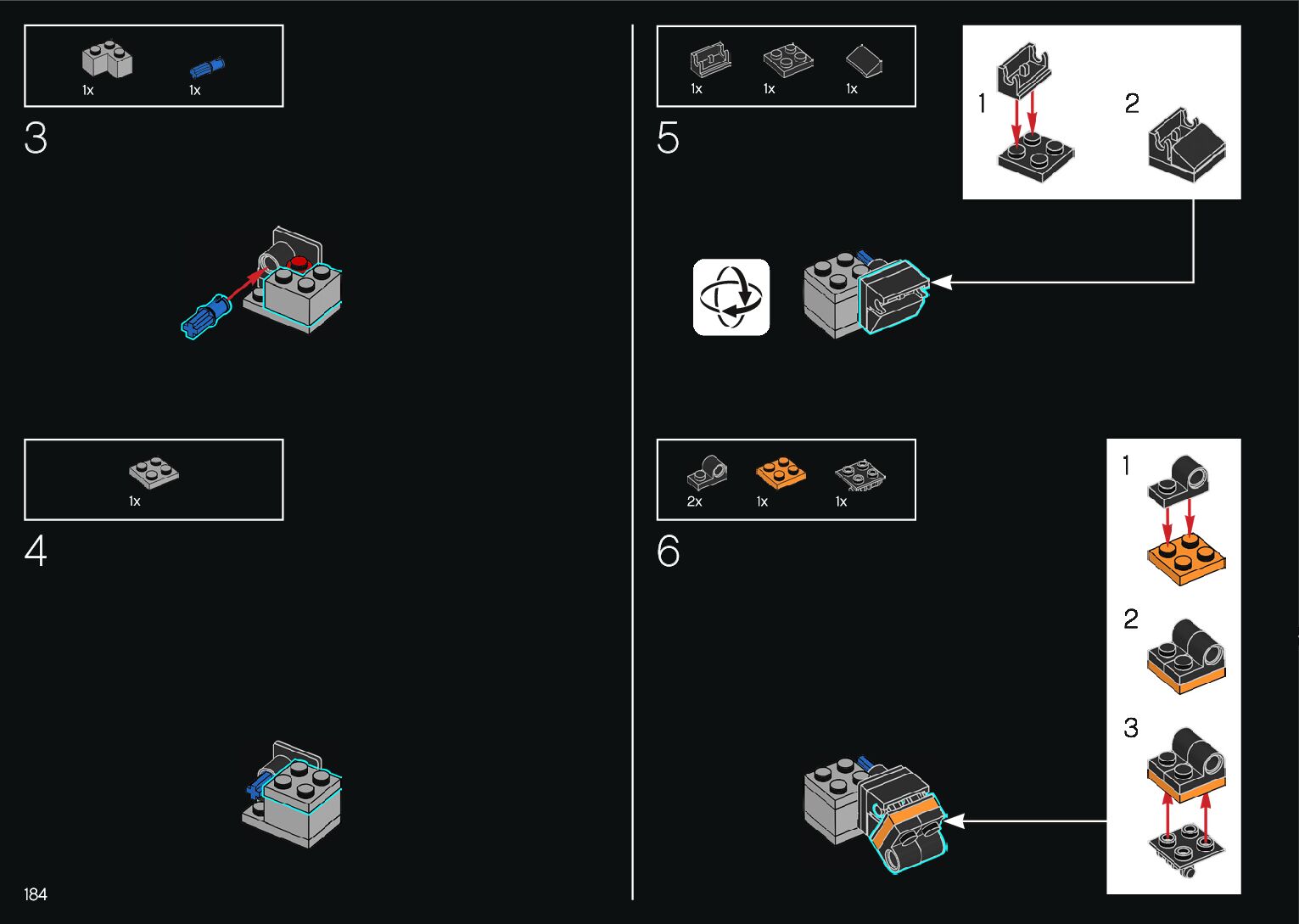 1x 1x

3

1x

4

184

1x 1x 1x

5

1

2

2x 1x 1x

6

1

2

3