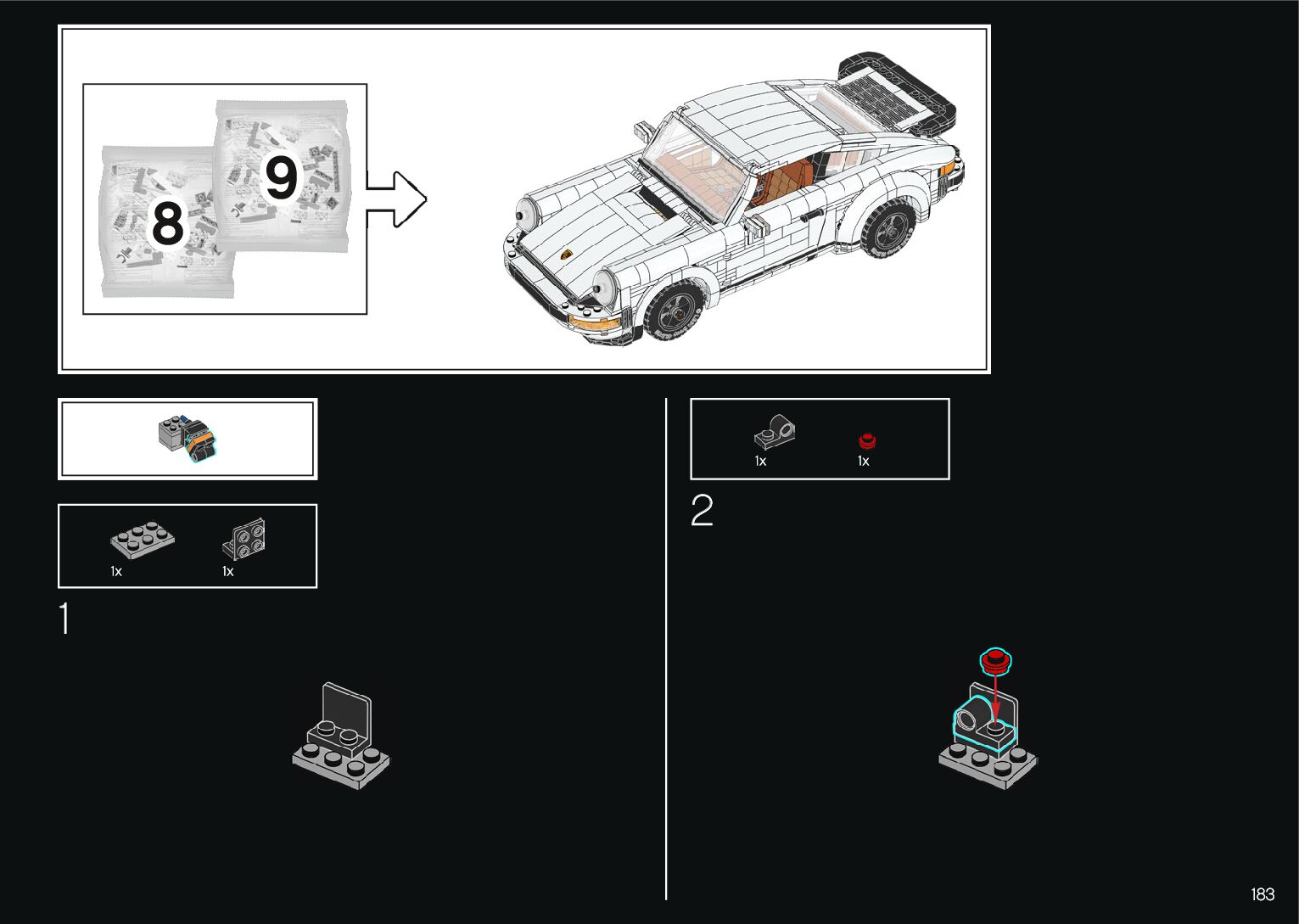 8

9

1x

1x

1

1x

1x

2

183