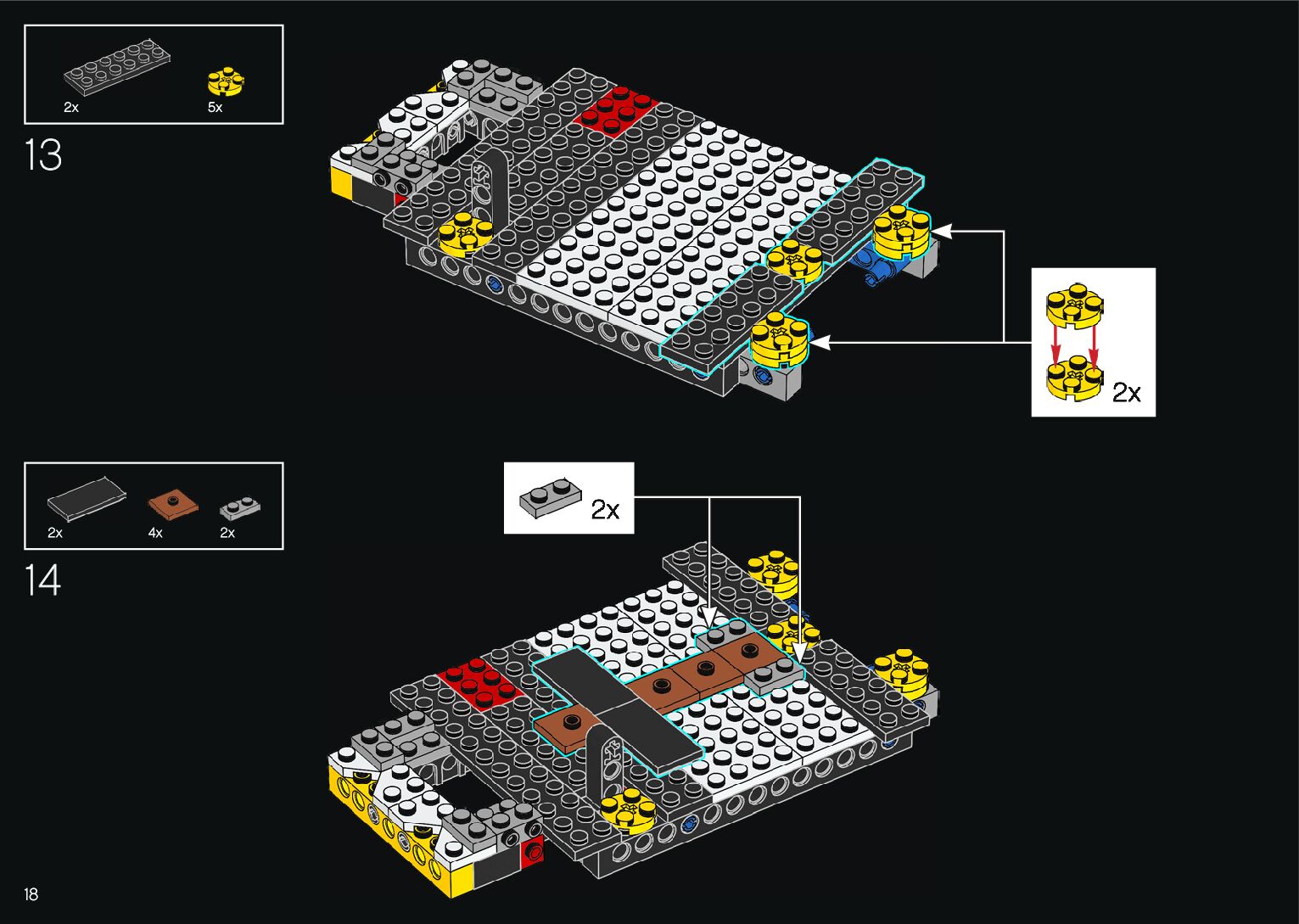 2x
5x
13
2x
2x
4x
2x
14
2x
18