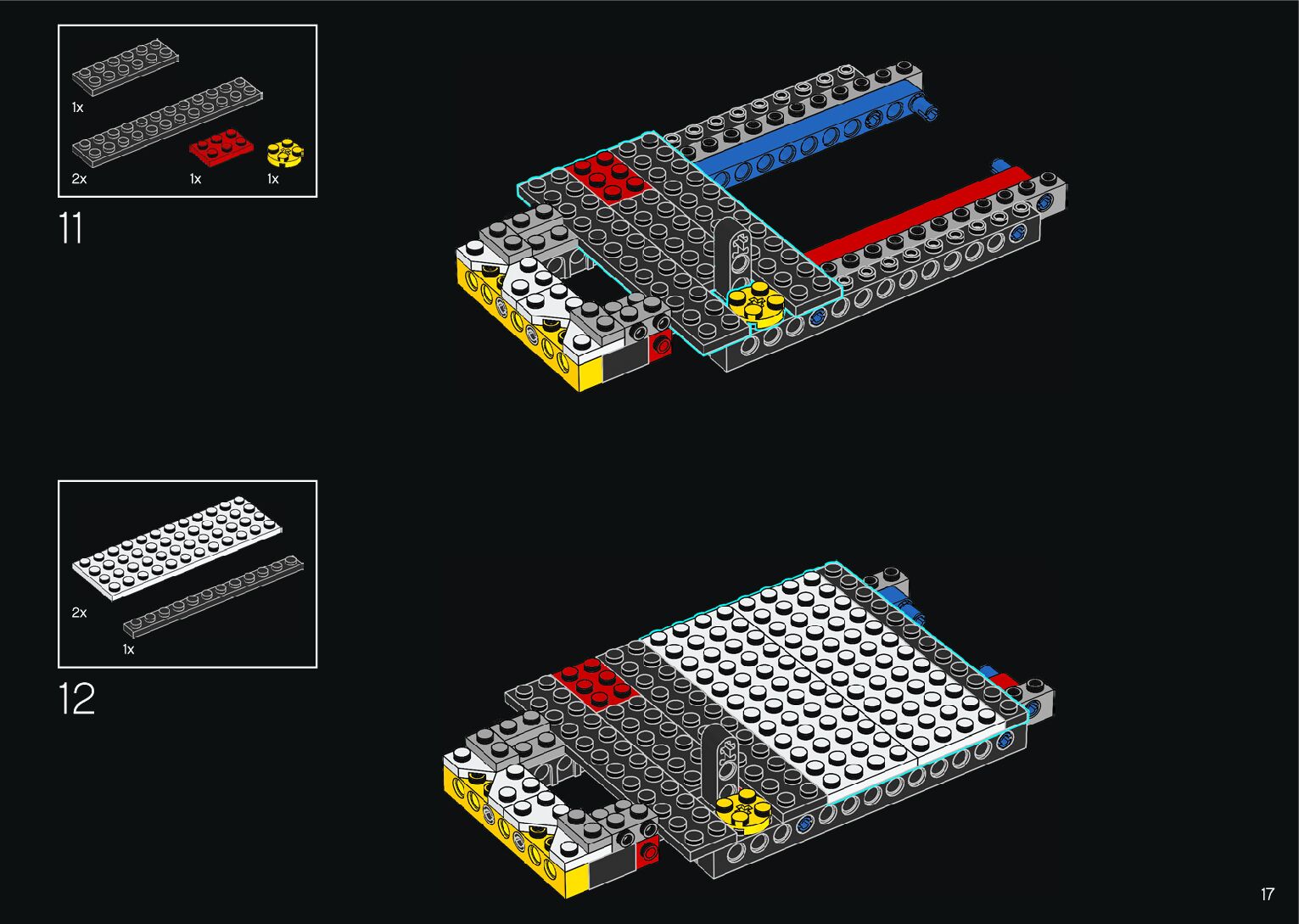 1x

2x

1x

1x

11

2x

1x

12

17