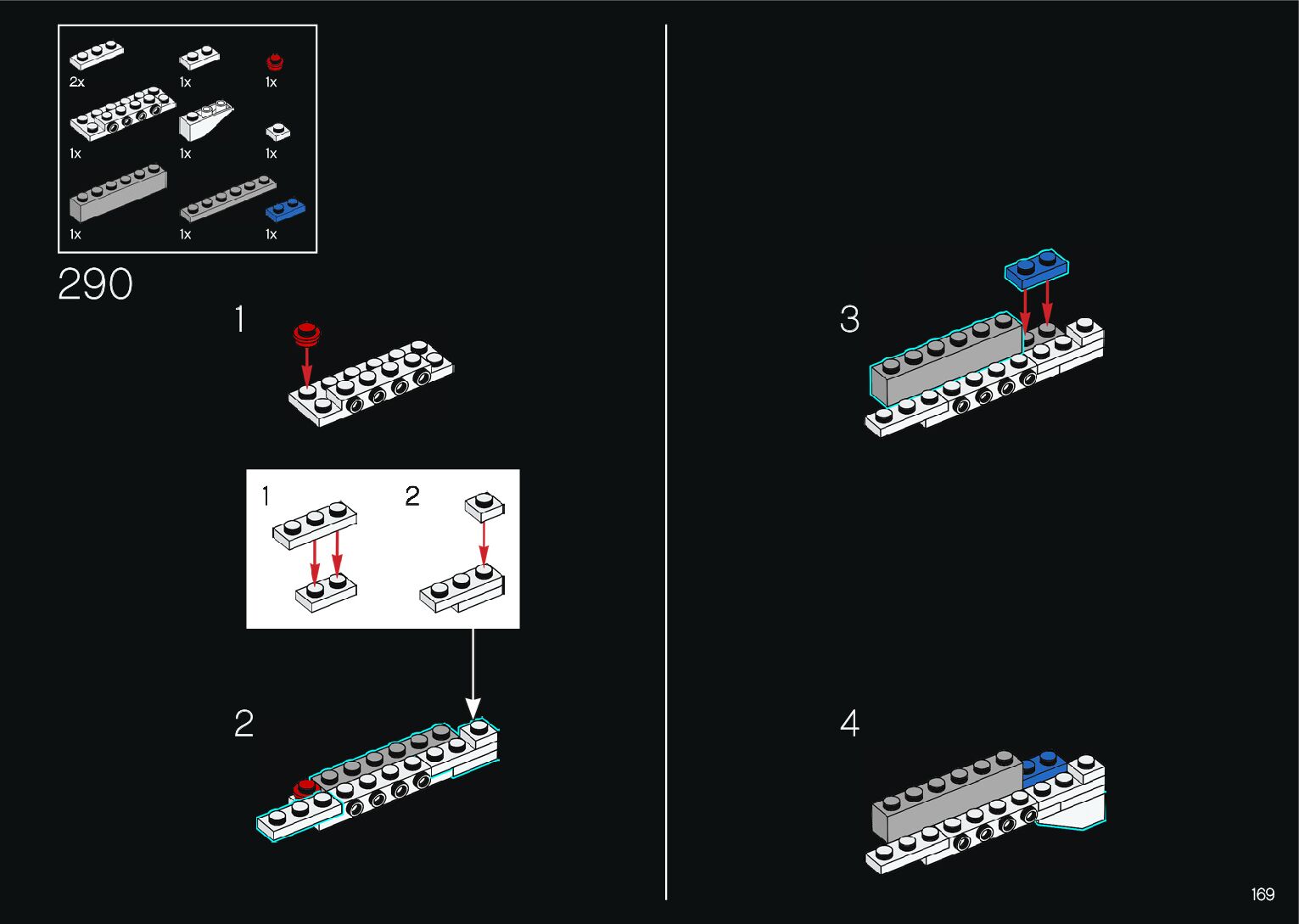 2x 1x 1x
1x 1x 1x
1x 1x 1x

290

1

1 2

2

3

4

169