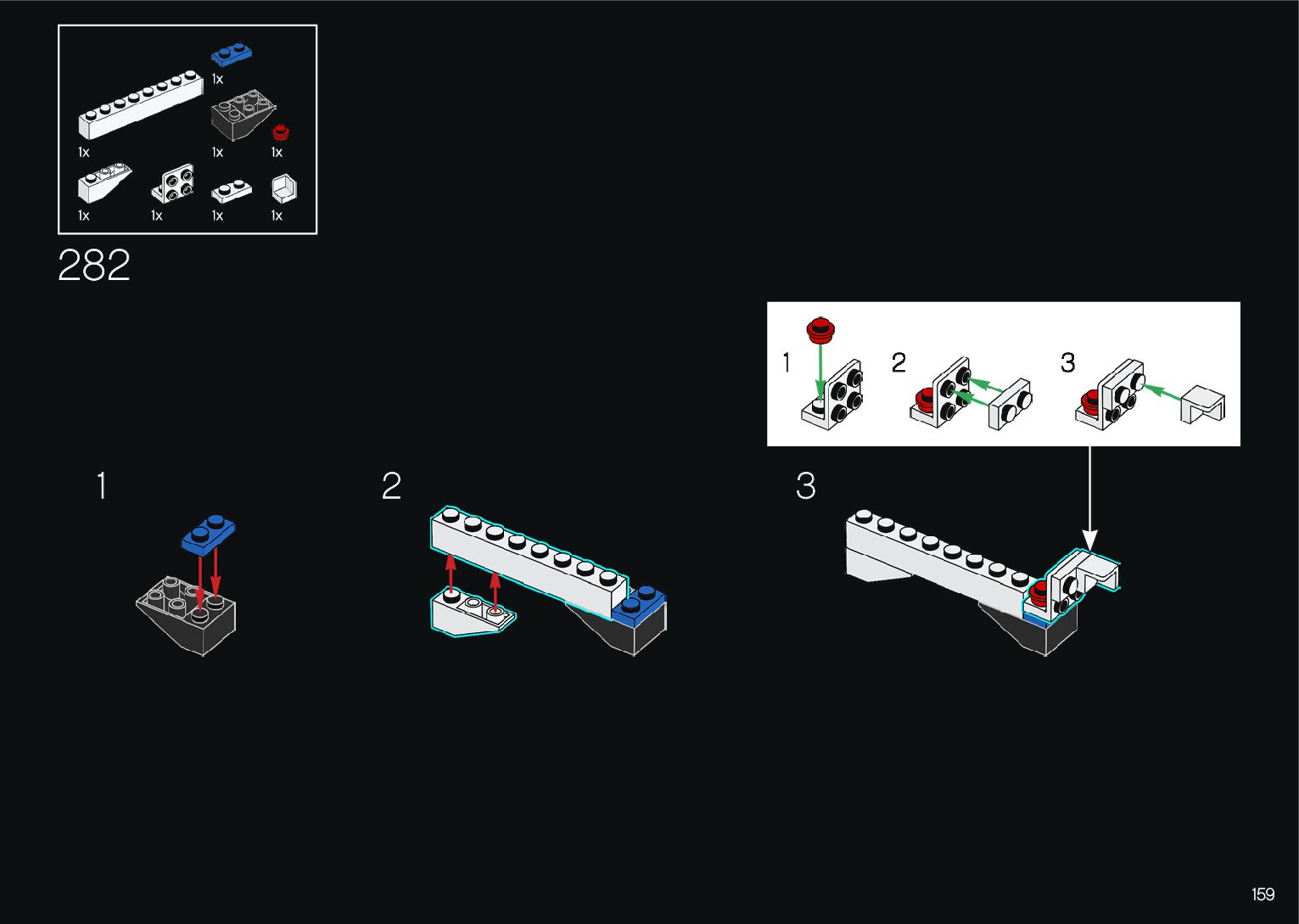 1x

1x

1x

1x

1x

1x

1x

1x

282

1

2

3

1

2

3

159