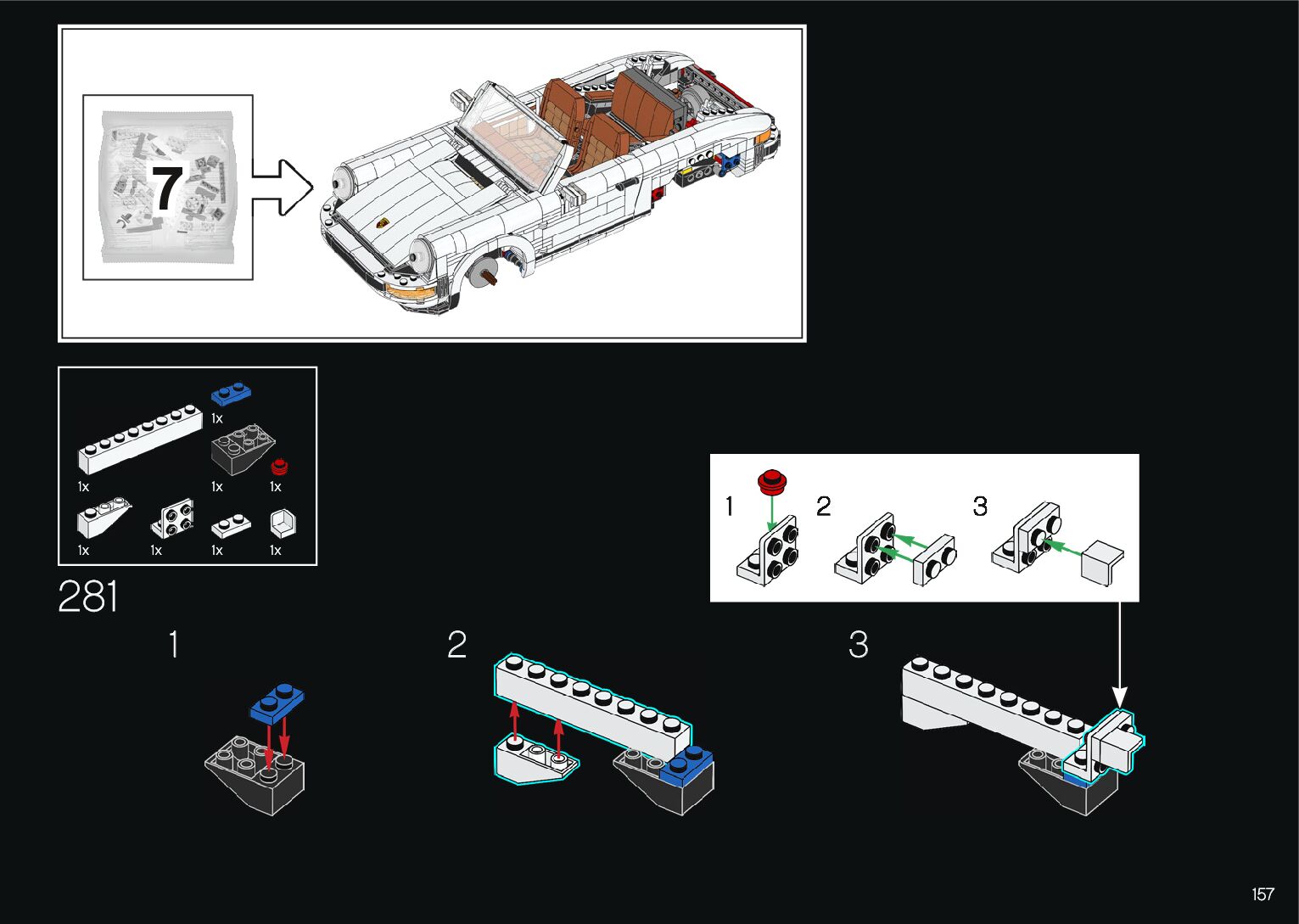 7

1x
1x
1x
1x
1x
1x
1x
1x

281

1 2 3

1

2

3

157