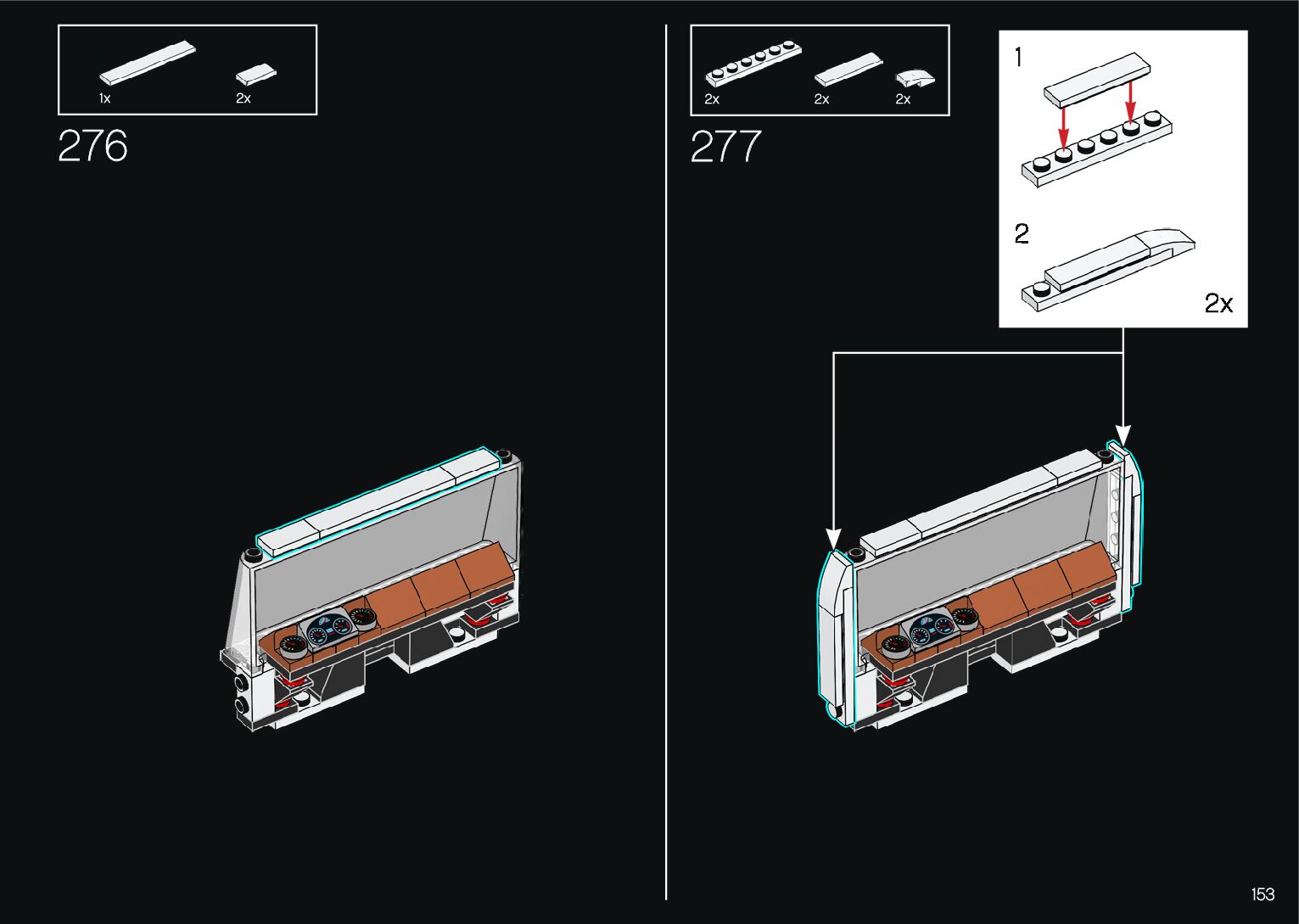 1x 2x

276

2x 2x 2x

277

1

2

2x

153