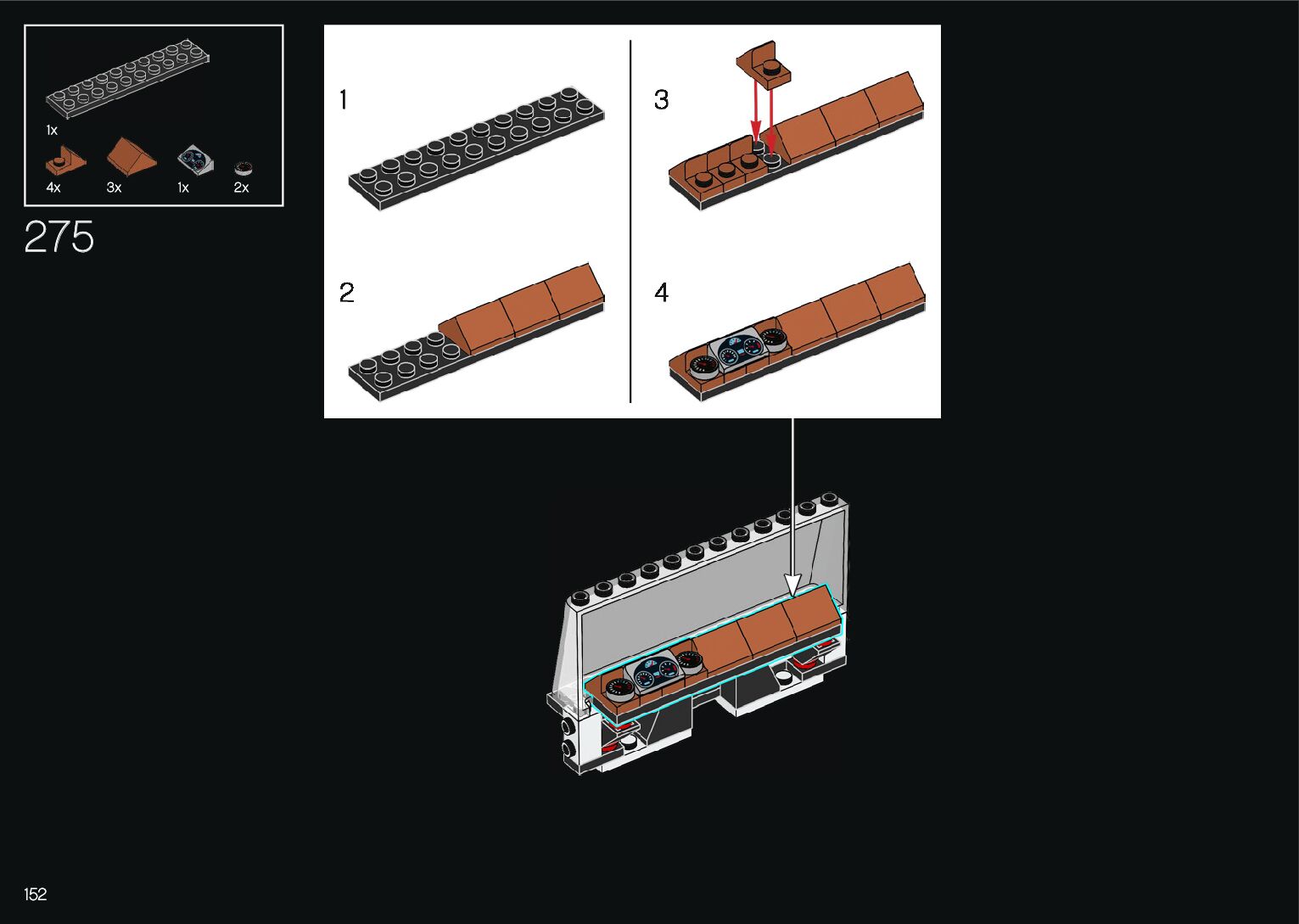 1x

4x 3x 1x 2x

275

1

2

3

4

152