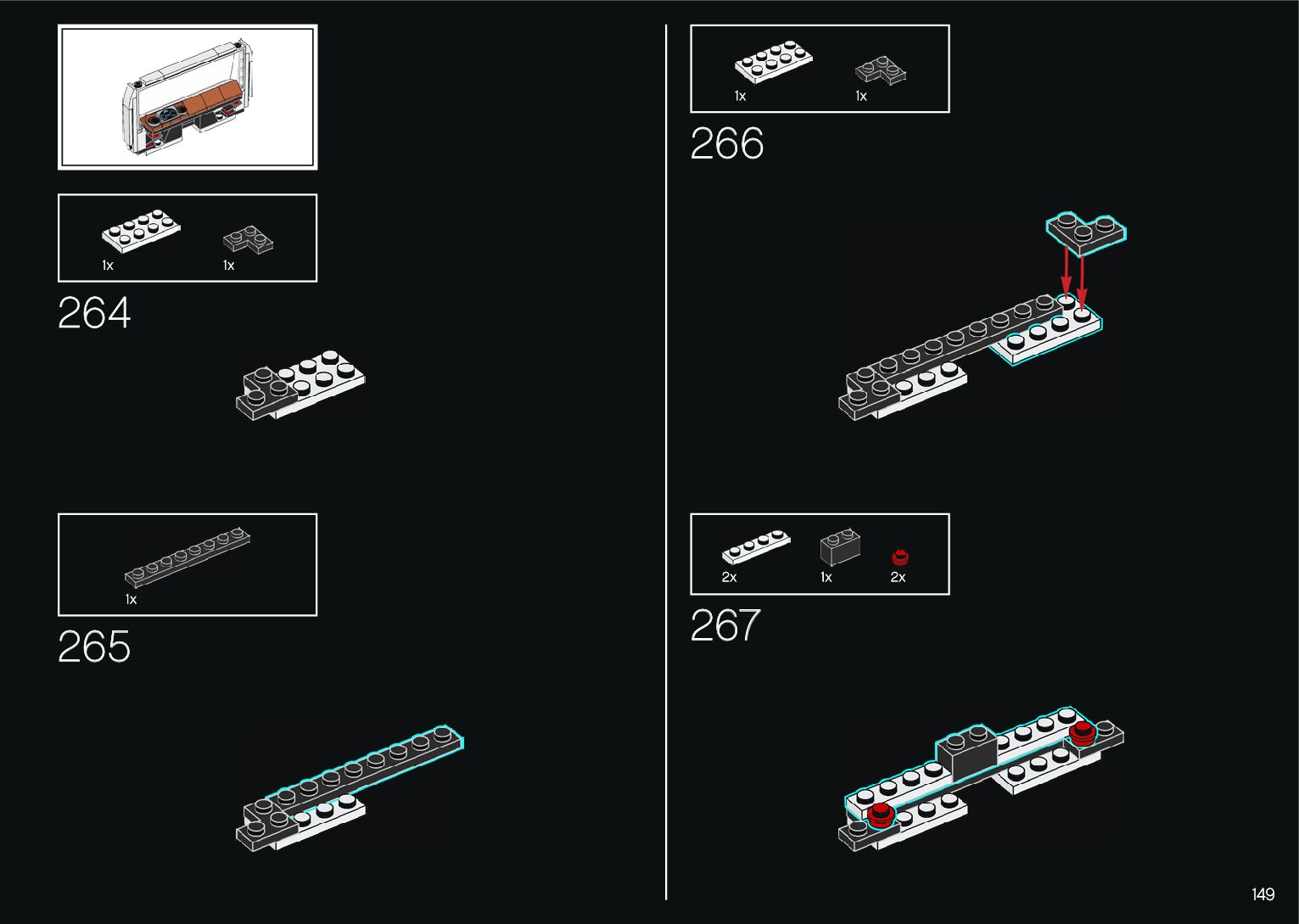 1x
1x

264

1x

265

1x
1x

266

2x
1x
2x

267

149