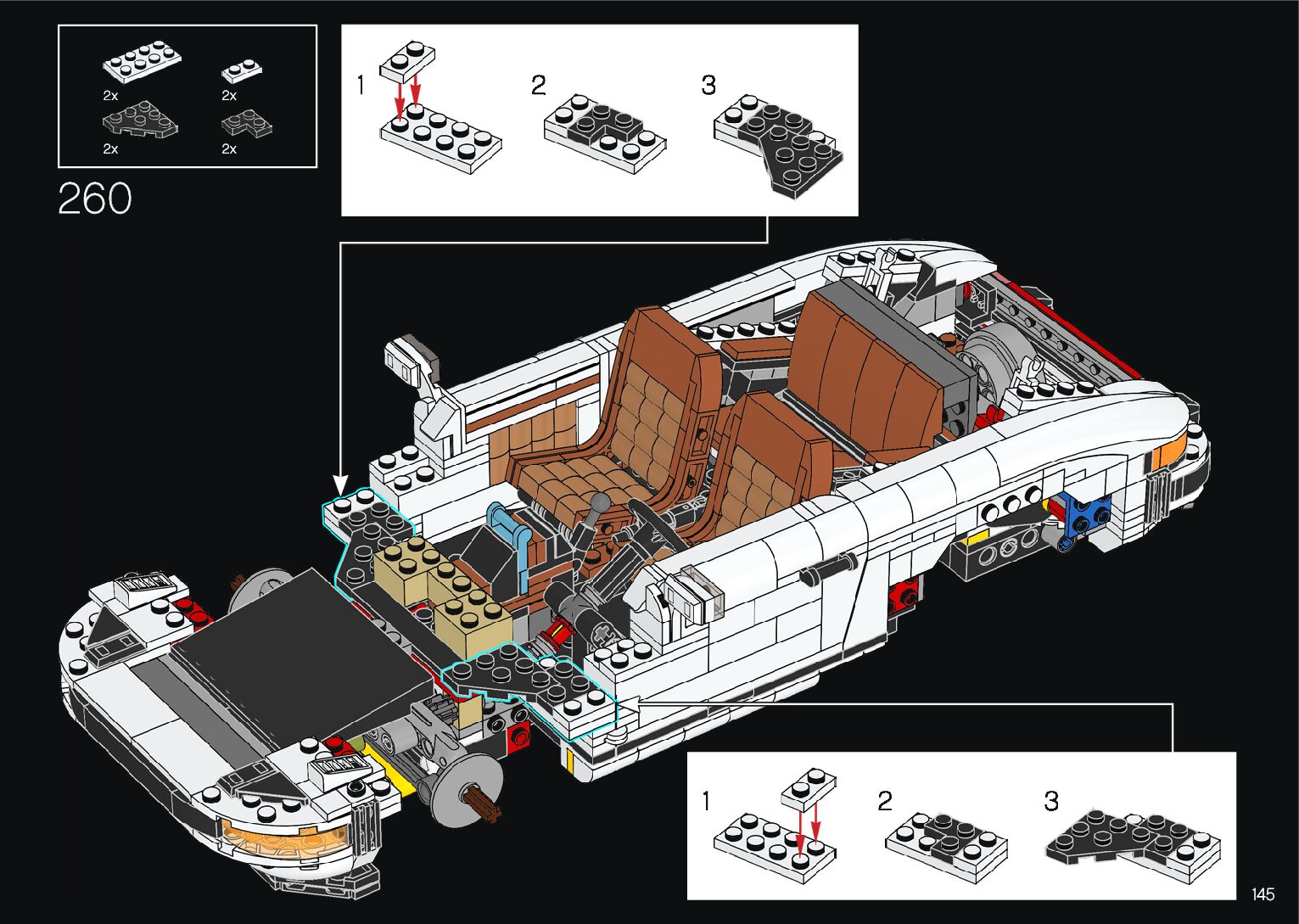 2x
2x
2x
2x

260

1
2
3

1
2
3

145