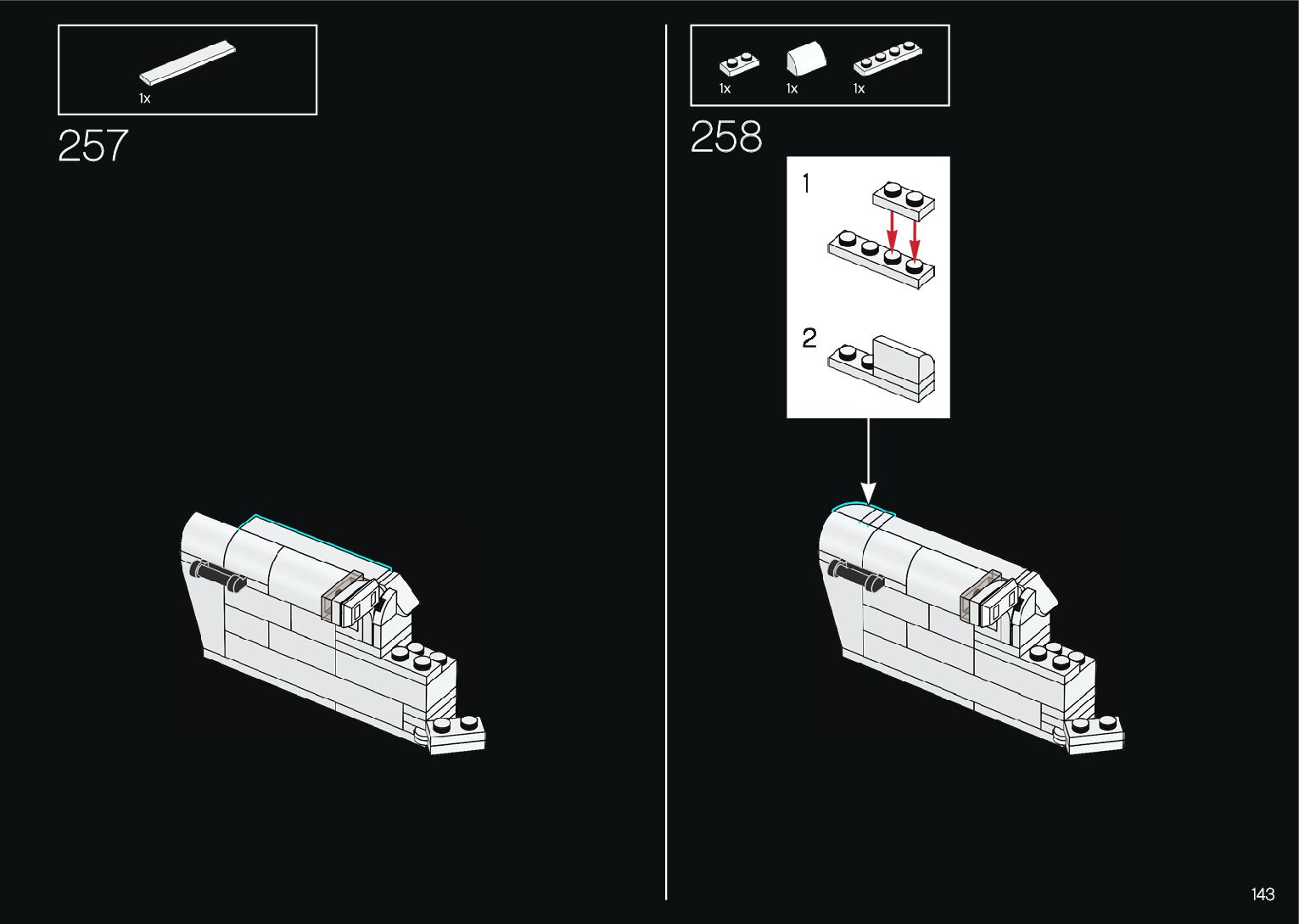 1x

257

1x 1x 1x

258

1

2

143