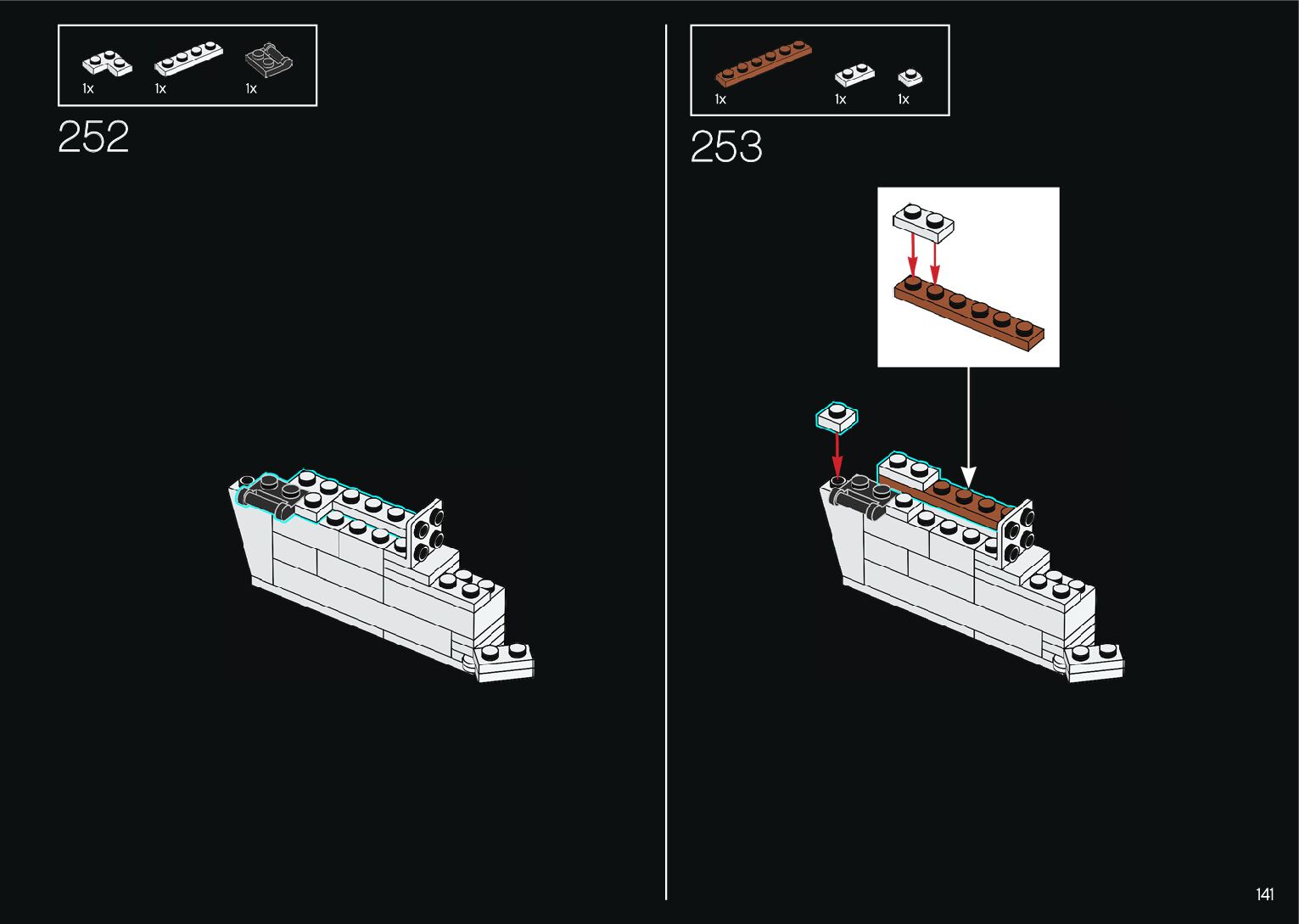 1x 1x 1x

252

1x 1x 1x

253

141