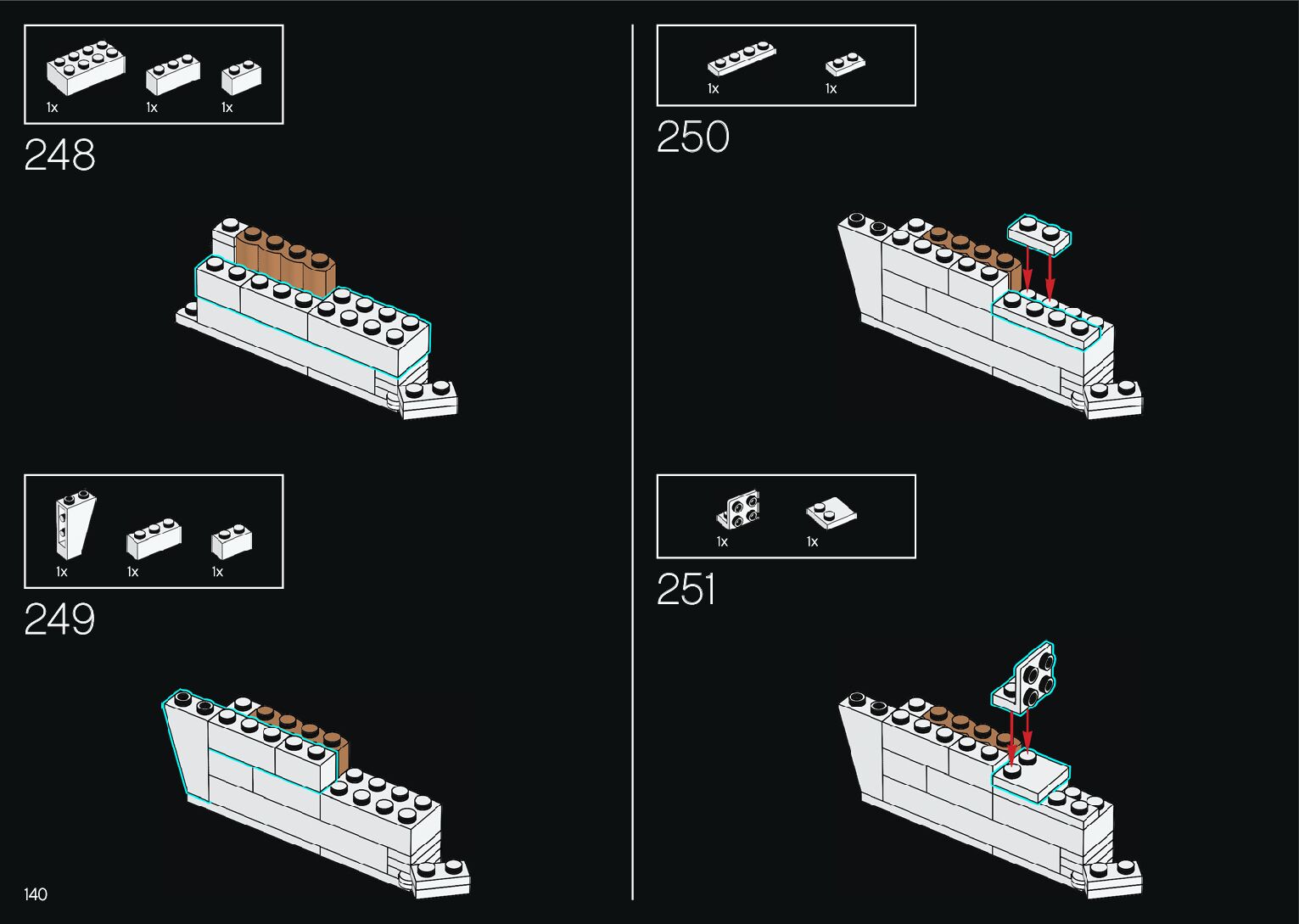 1x 1x 1x

248

1x 1x 1x

249

140

1x 1x

250

1x 1x

251