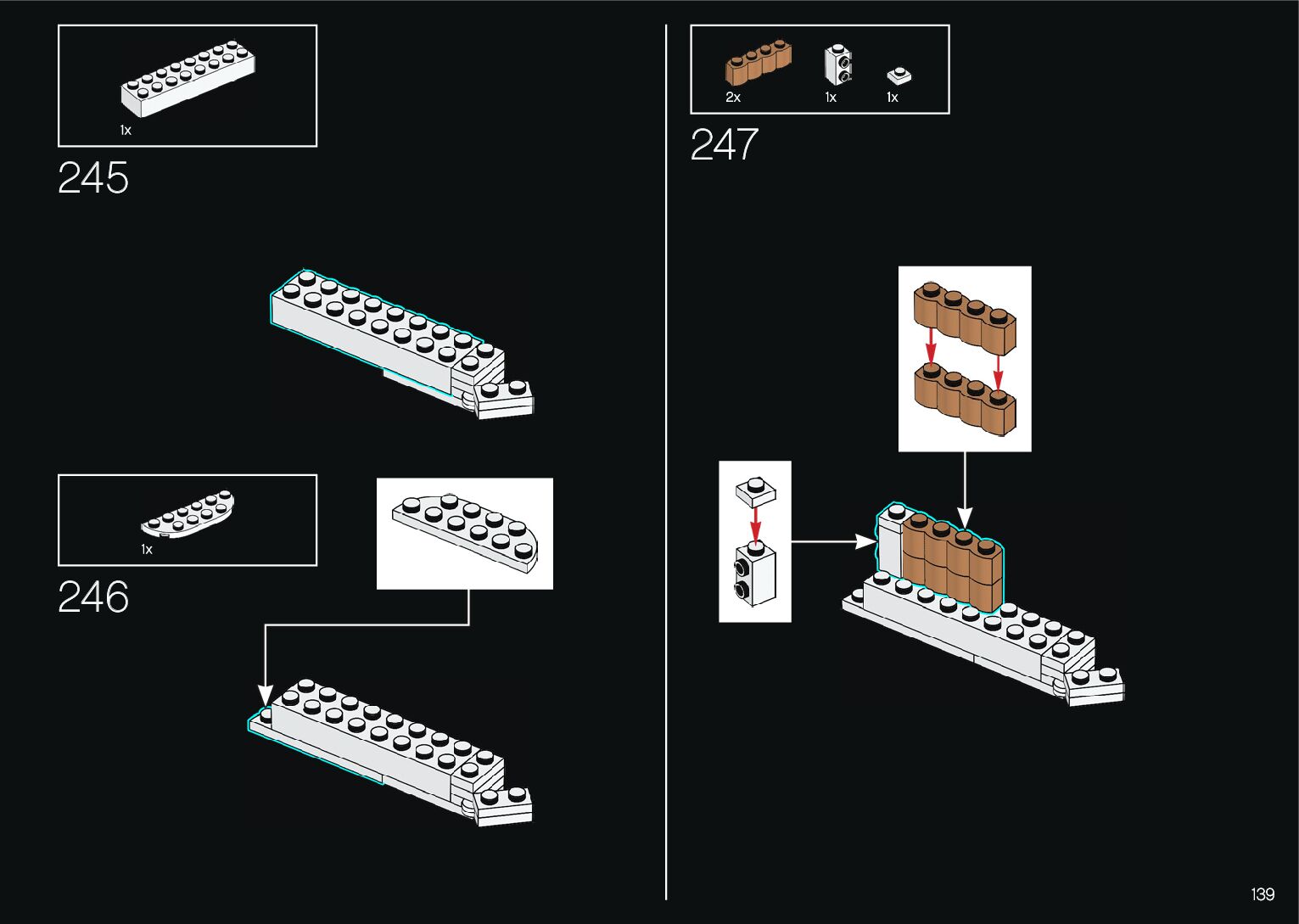 1x

245

1x

246

2x 1x 1x

247

139