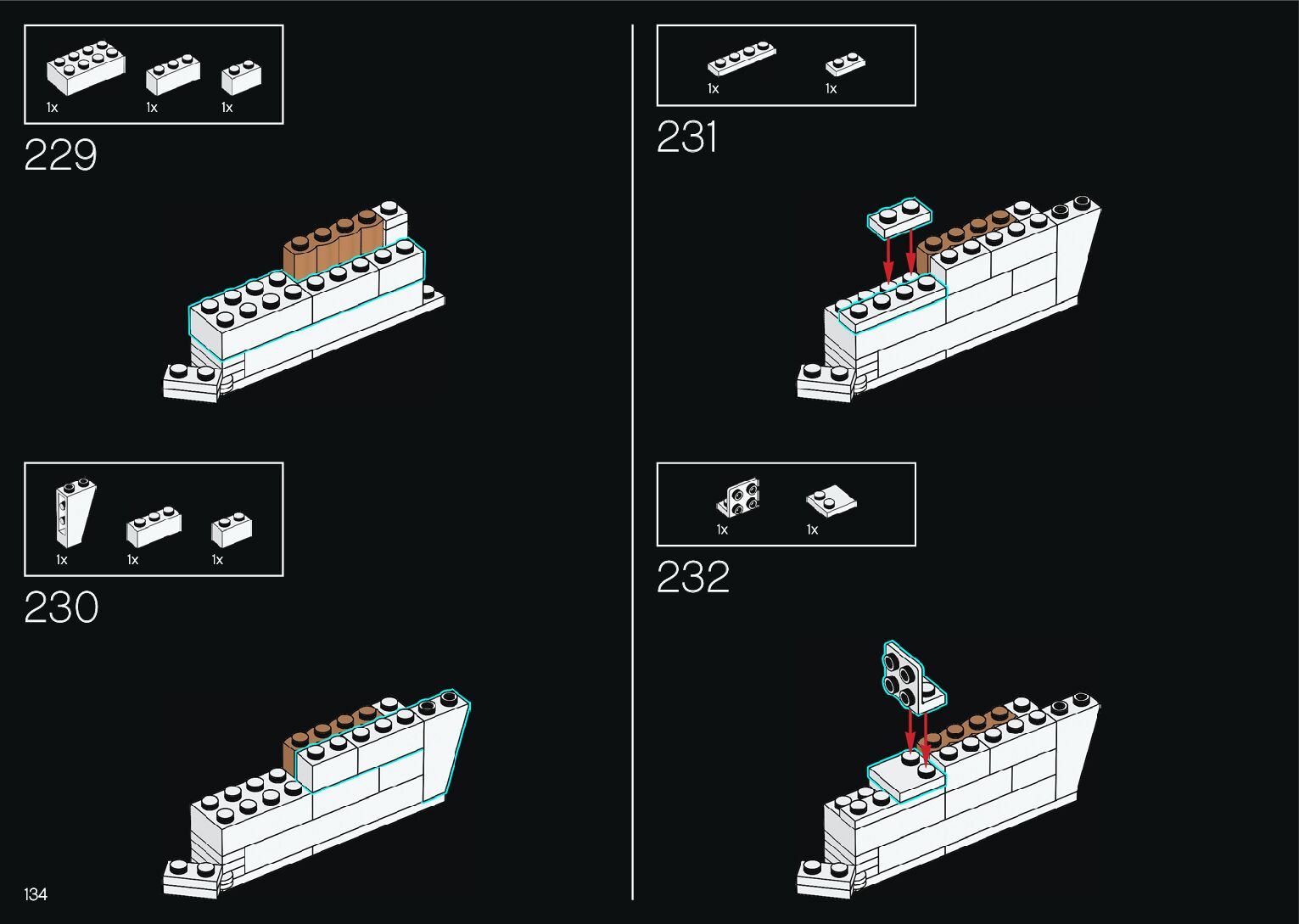 1x 1x 1x

229

1x 1x 1x

230

134

1x 1x

231

1x 1x

232