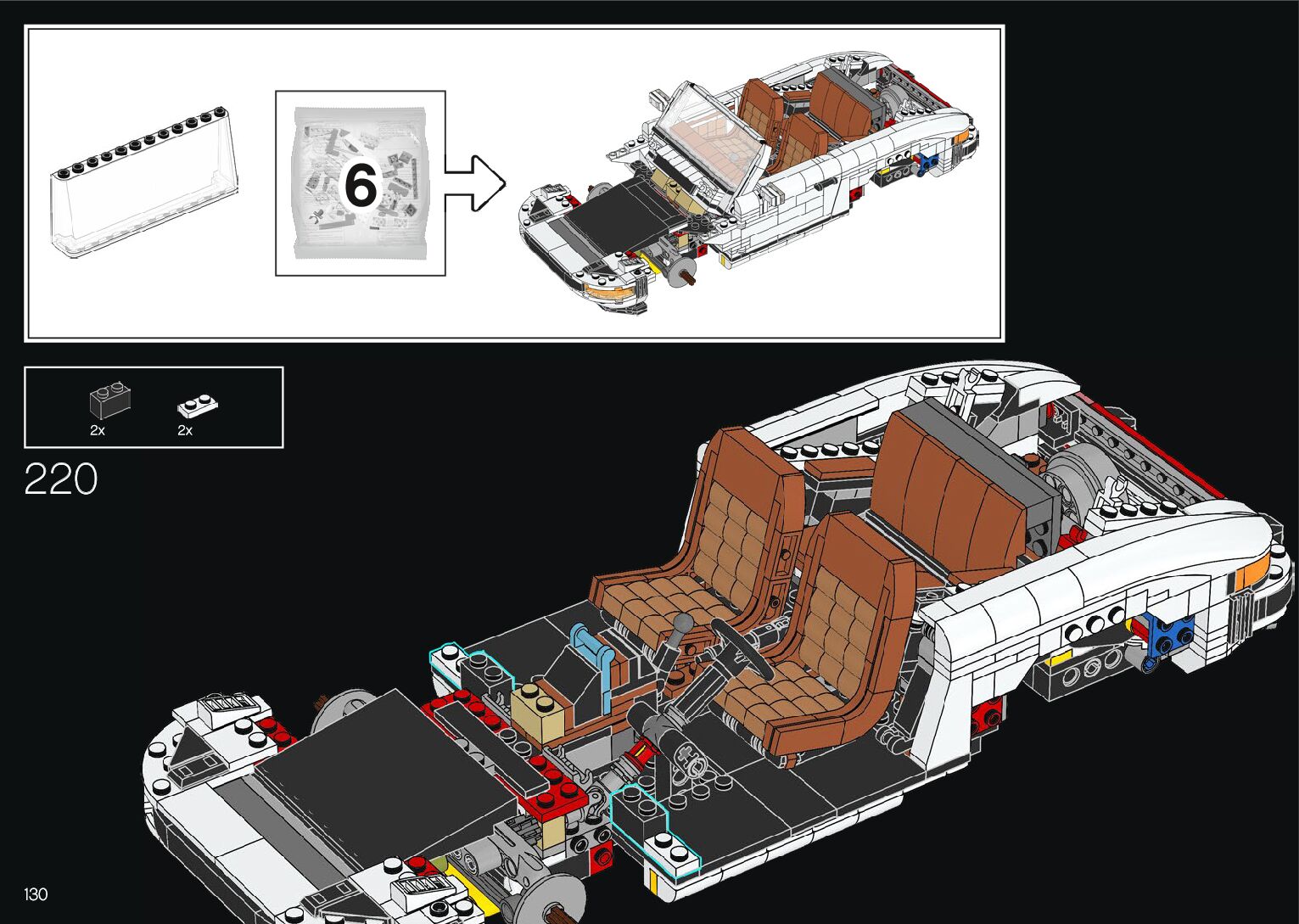 6

2x 2x

220

130