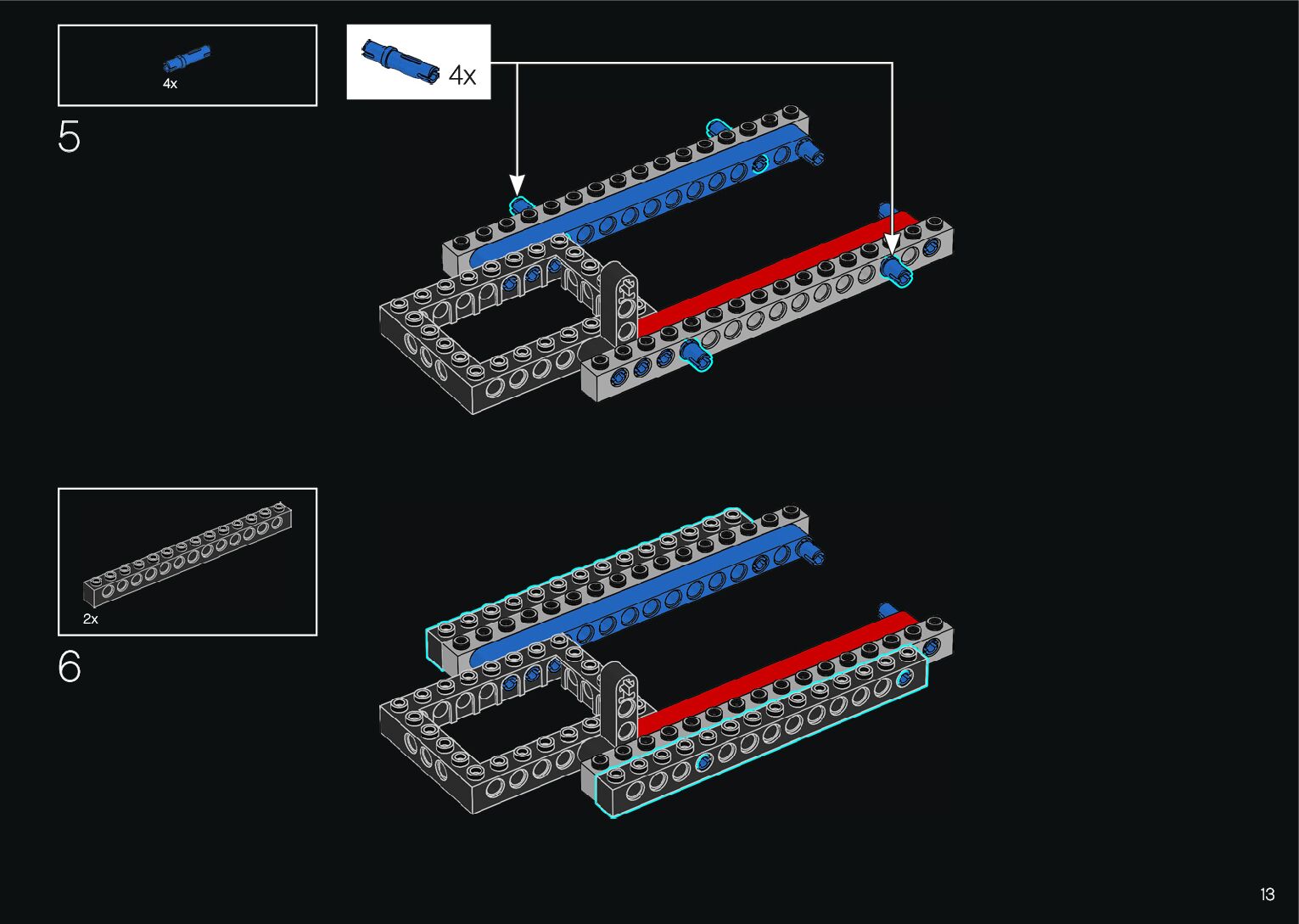 4x

5

4x

2x

6

13