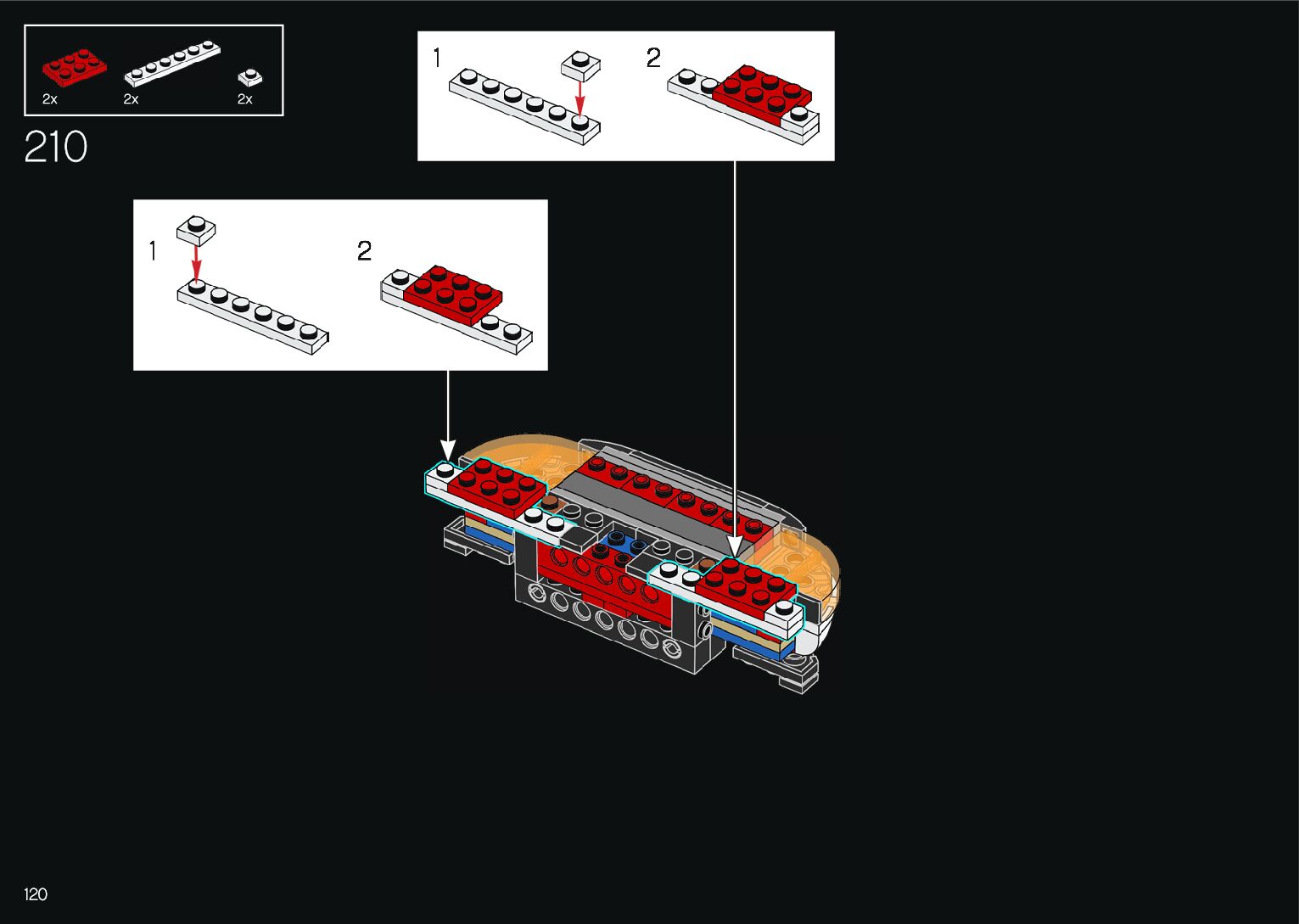 2x
2x
2x
210

1
2

1
2

120