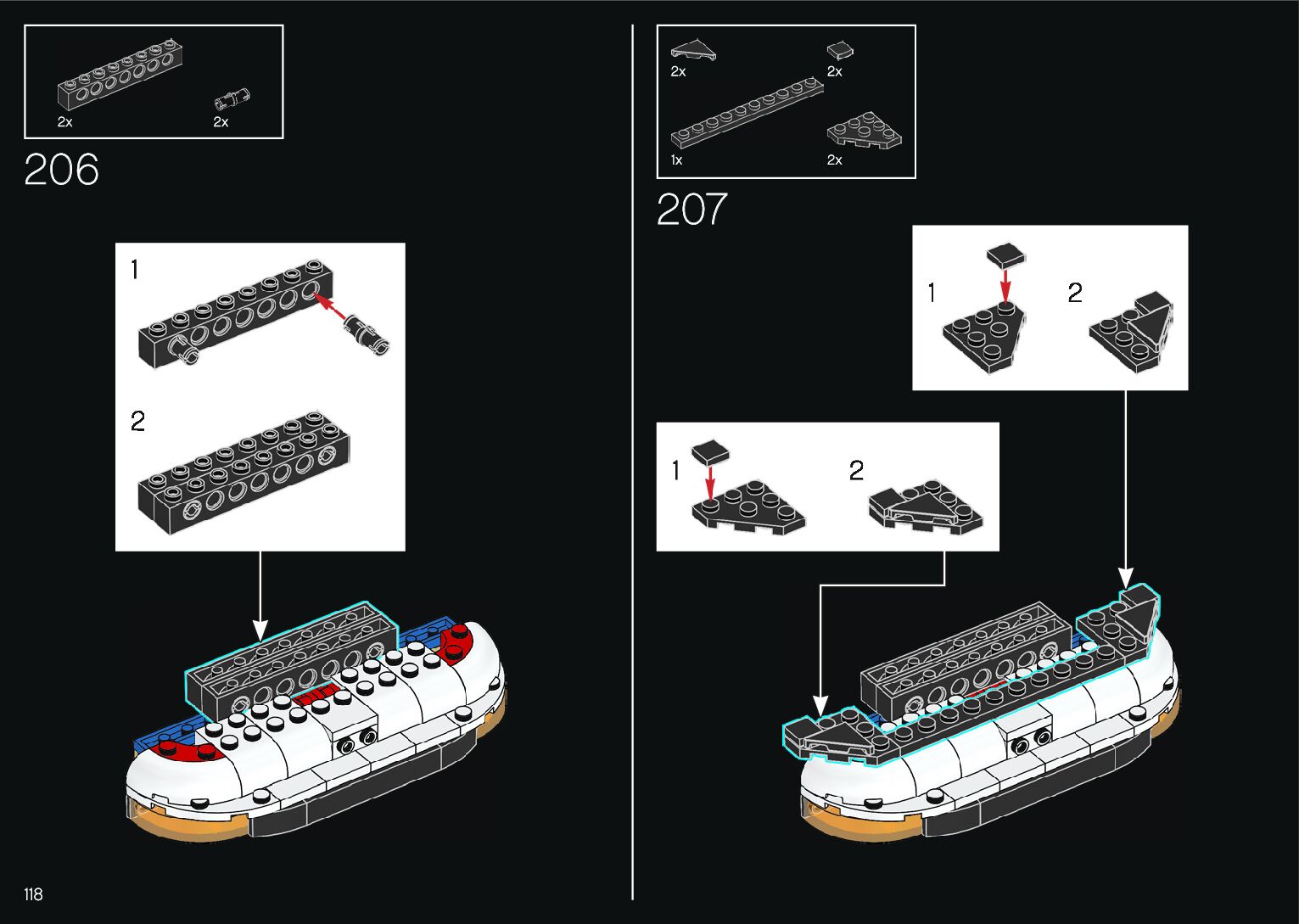 2x
2x

206

1

2

118

2x
2x
1x
2x

207

1
2

1
2