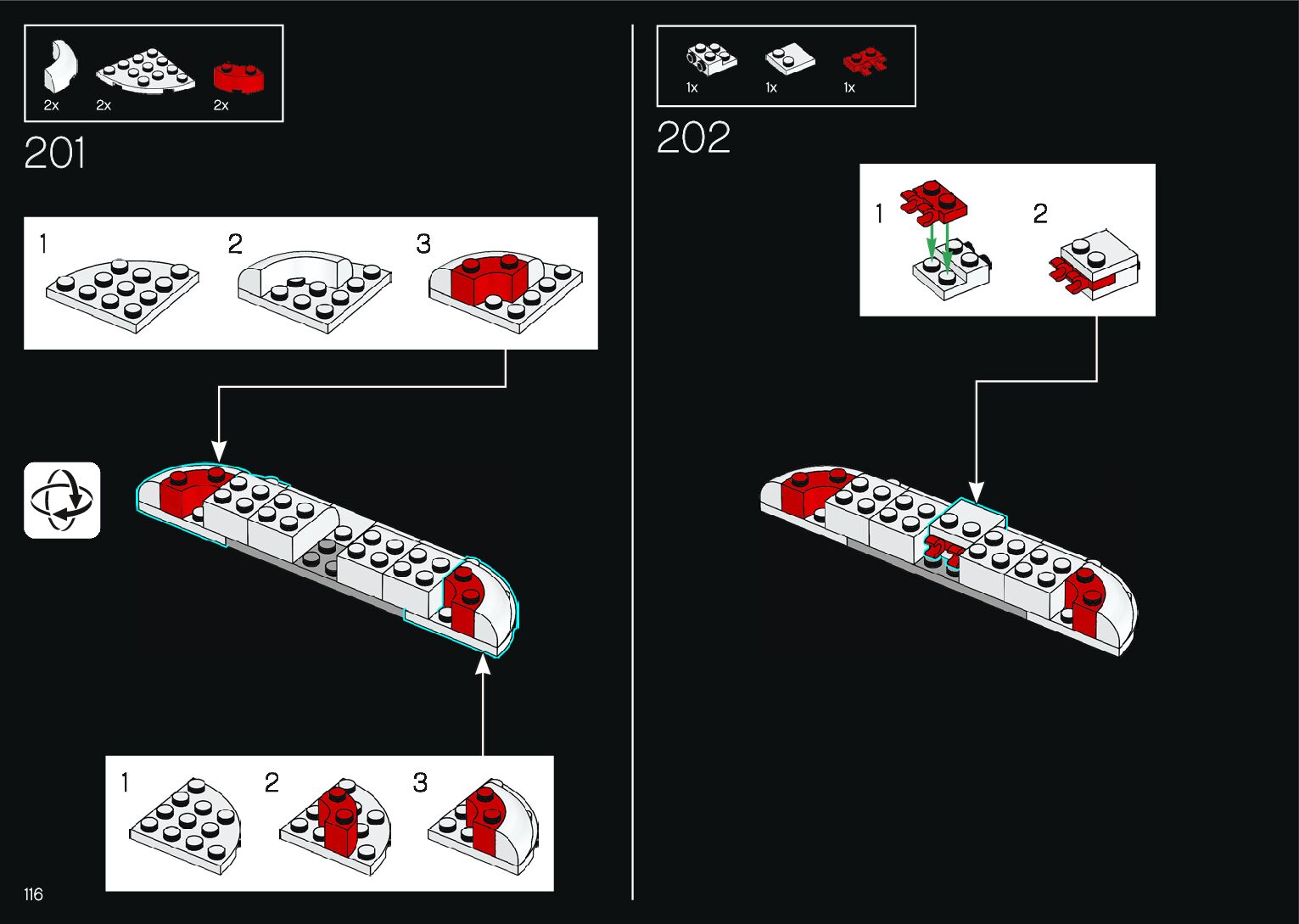 2x 2x 2x

201

1 2 3

1 2 3

116

1x 1x 1x

202

1 2