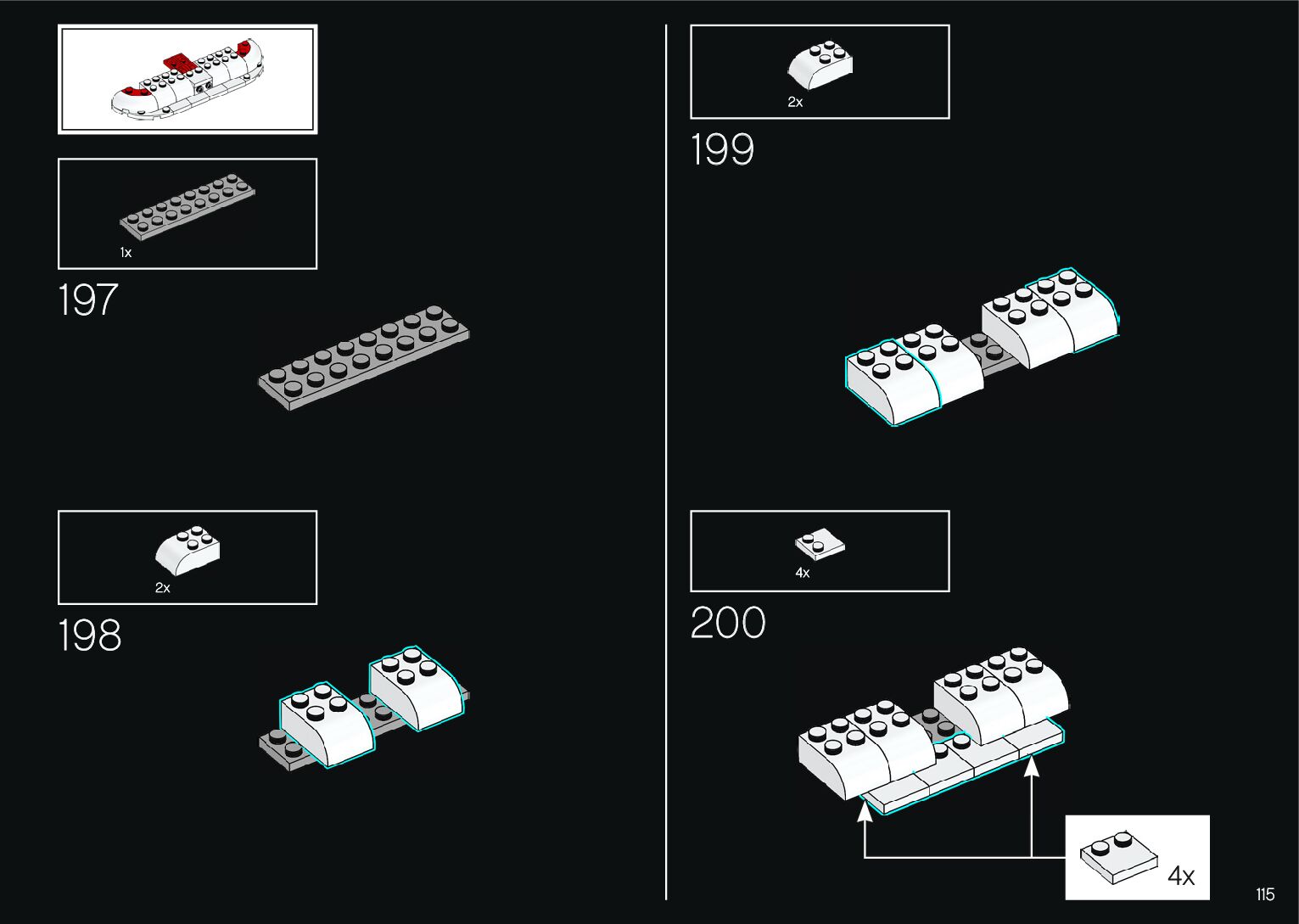 1x

197

2x

198

2x

199

4x

200

4x

115