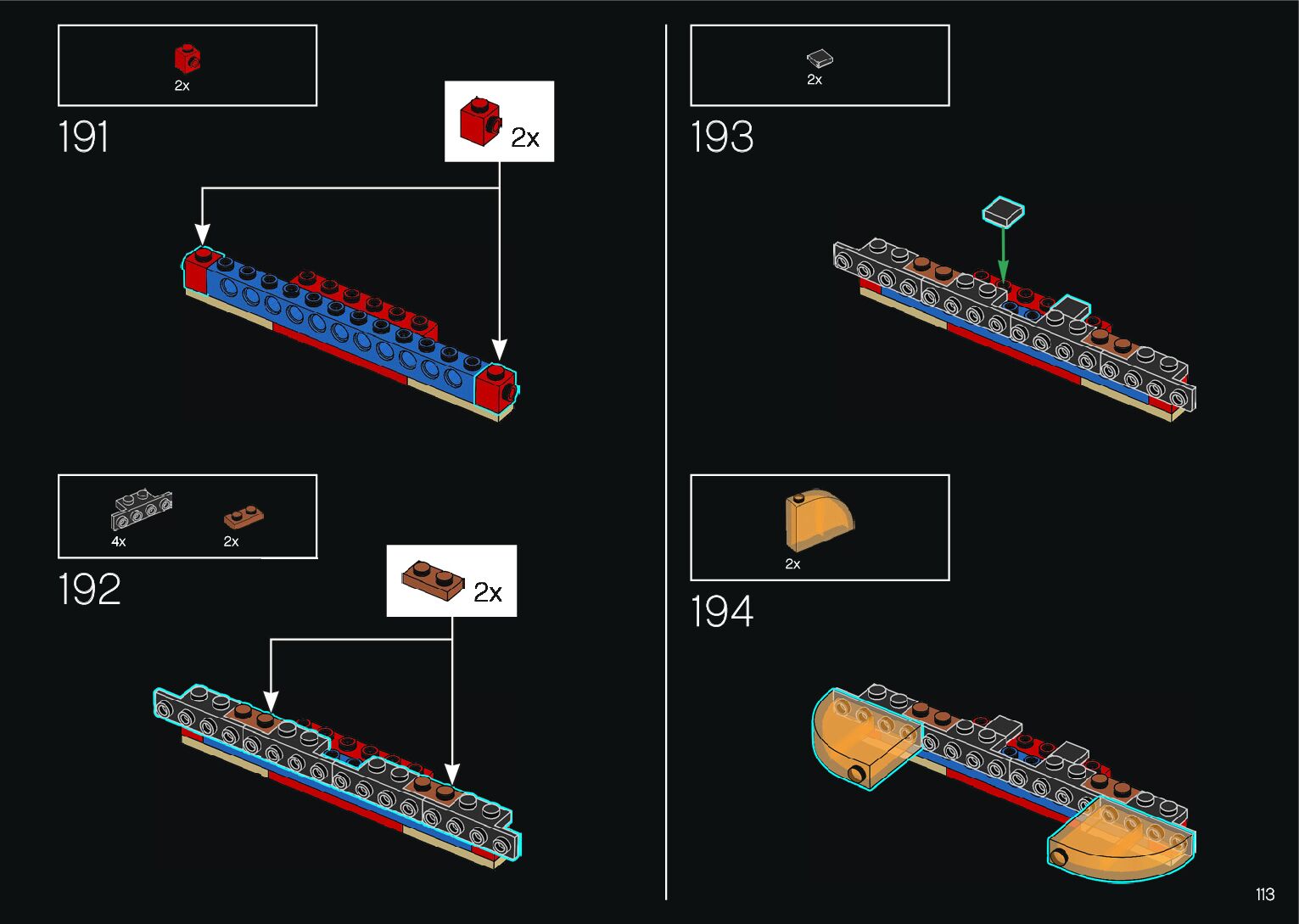 2x

191

2x

4x 2x

192

2x

2x

193

2x

194

113