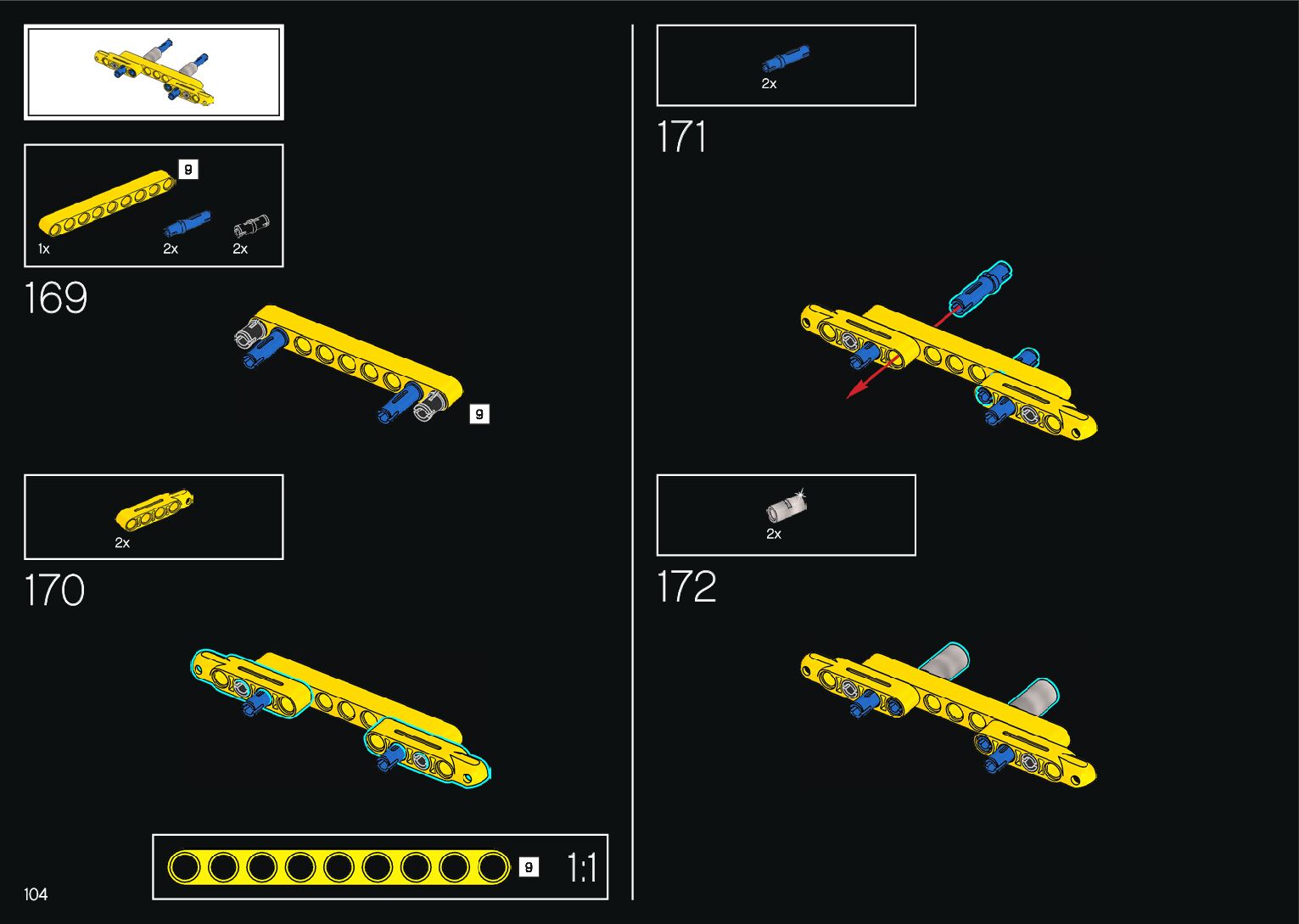 9

1x 2x 2x

169

9

2x

170

9 1:1

104

2x

171

2x

172