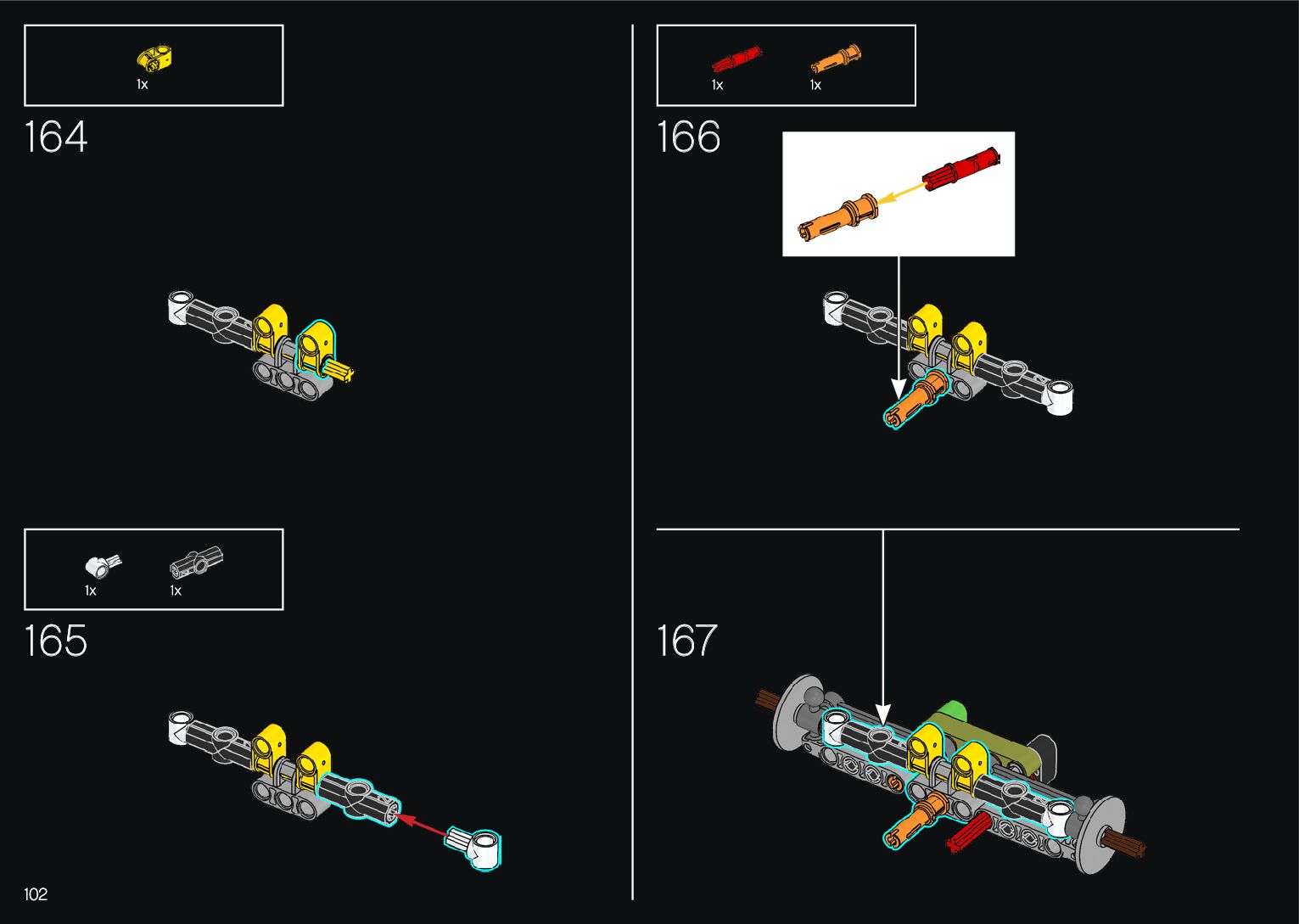 1x

164

1x 1x

165

102

1x 1x

166

167