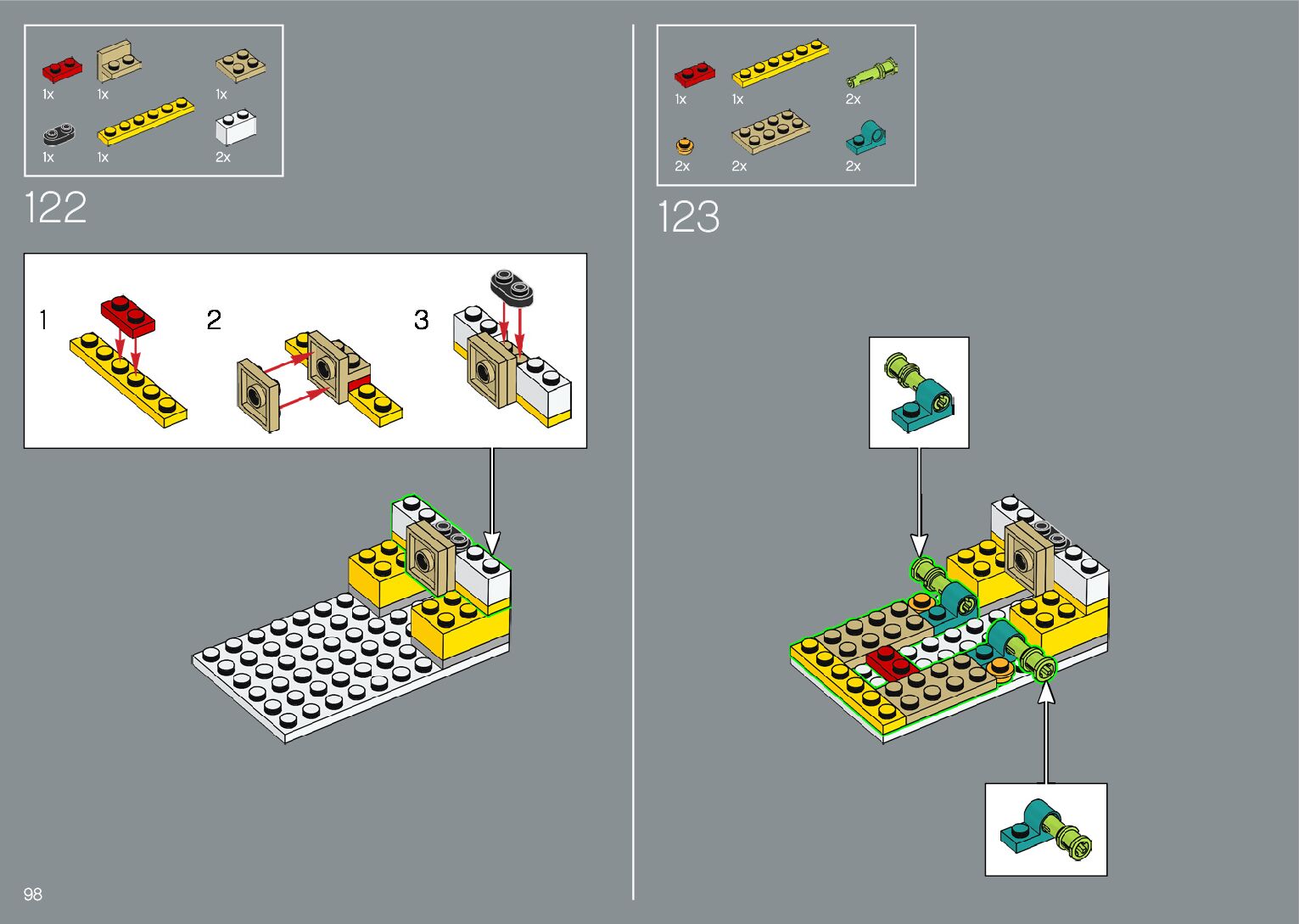 1x 1x 1x
1x 1x 2x

122

1
2
3

98

1x 1x 2x
2x 2x 2x

123