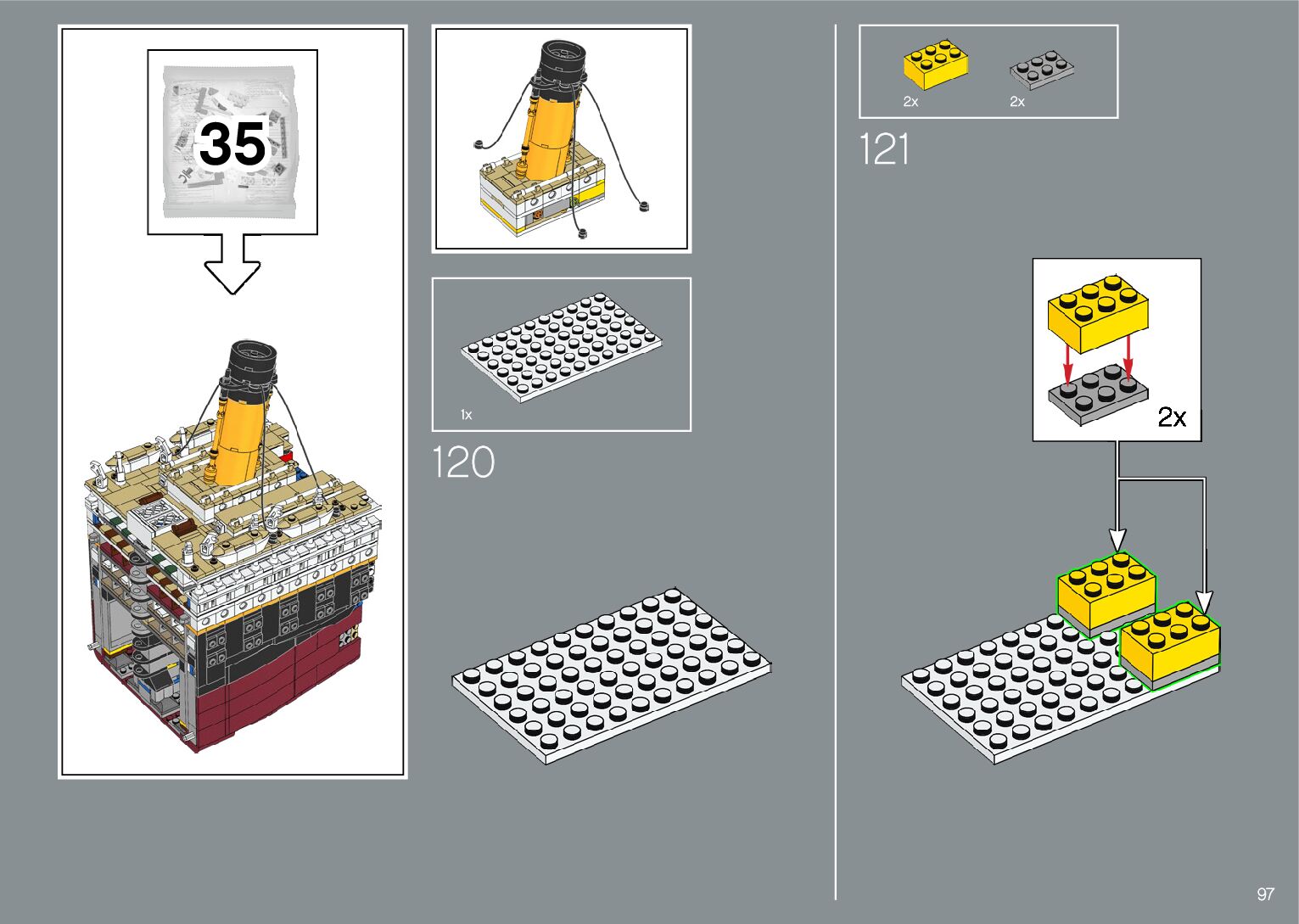 35

1x

120

2x 2x

121

2x

97