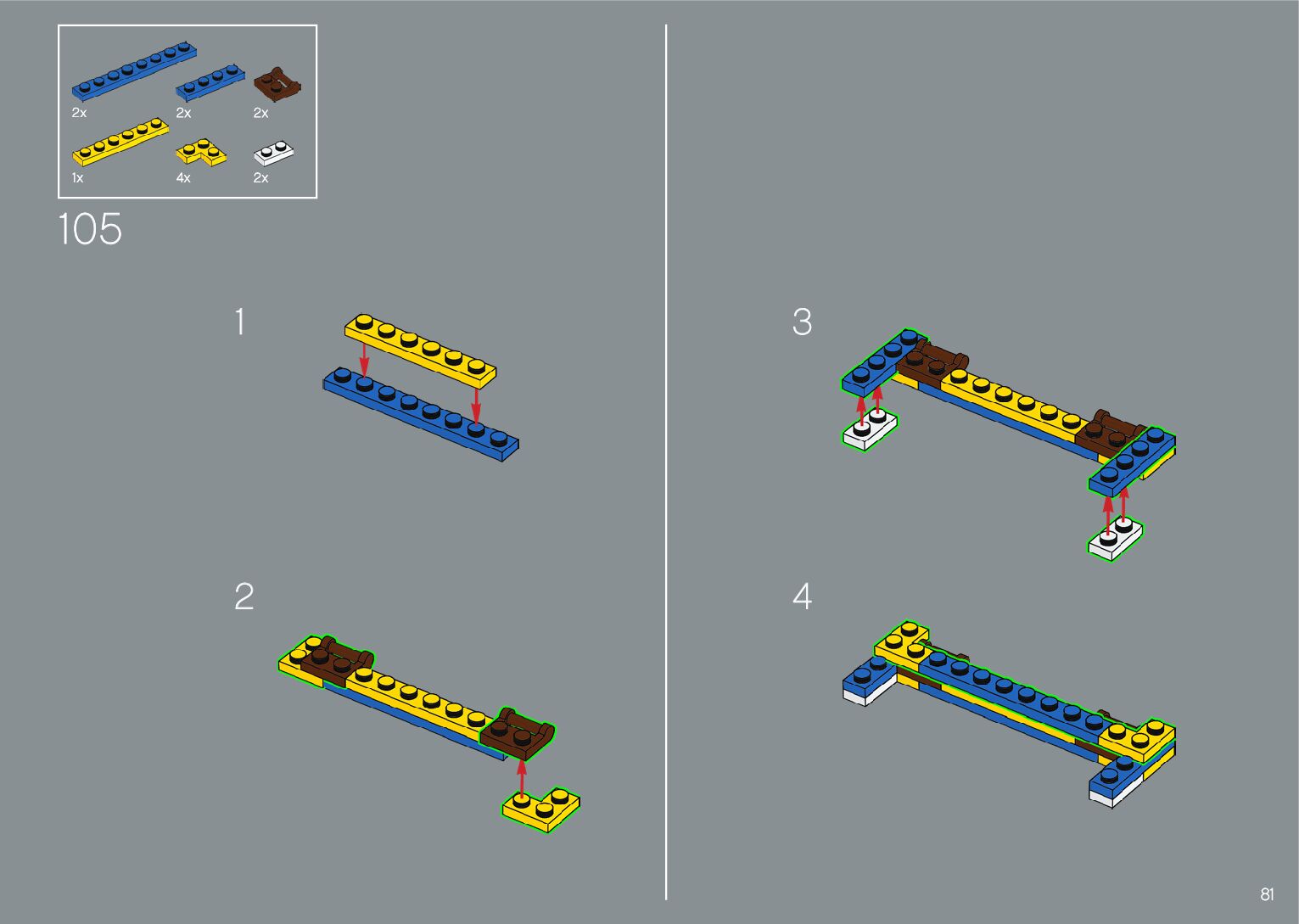 2x 2x 2x
1x 4x 2x

105

1

2

3

4

81