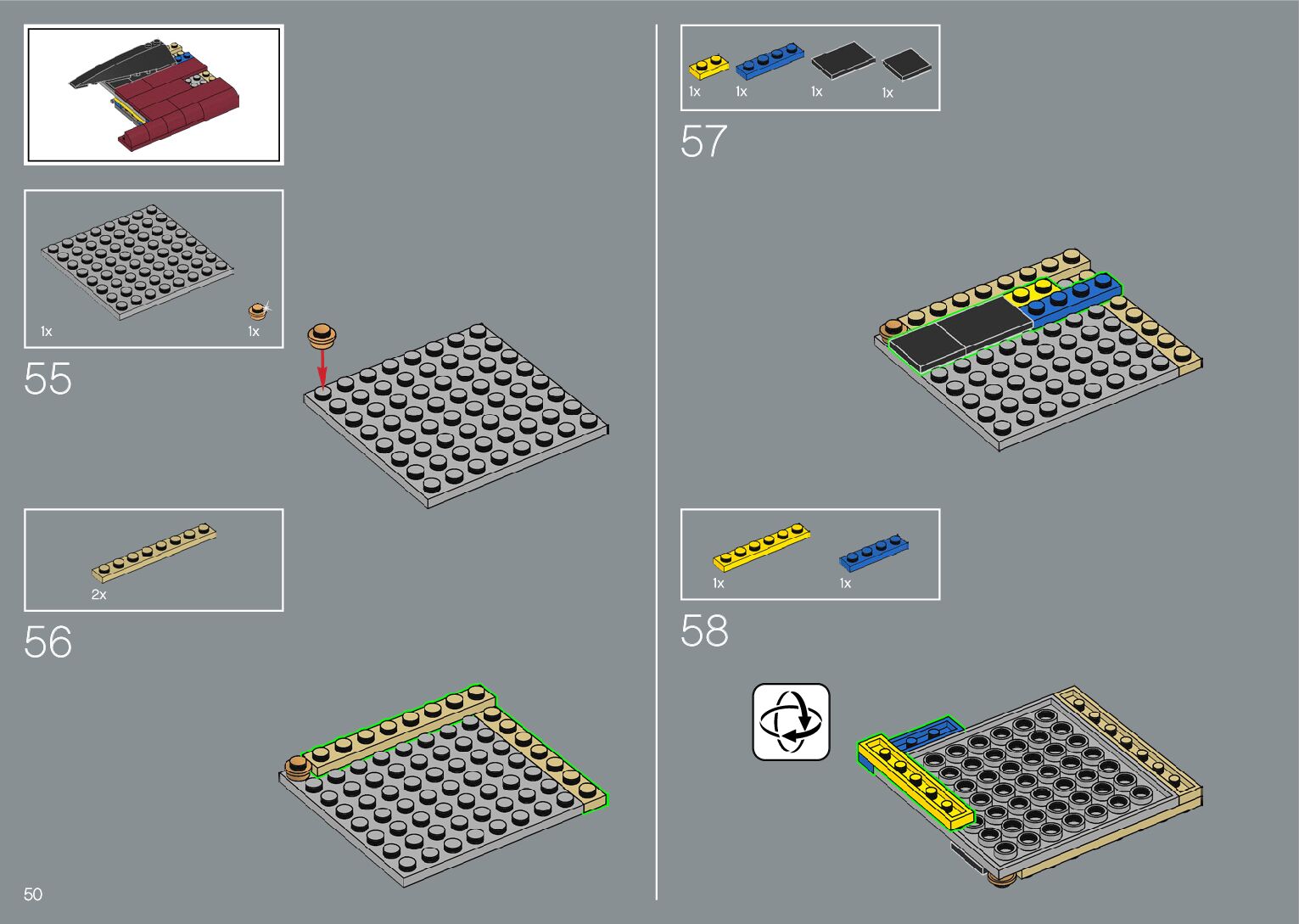 1x

1x

55

2x

56

50

1x 1x 1x 1x

57

1x 1x

58