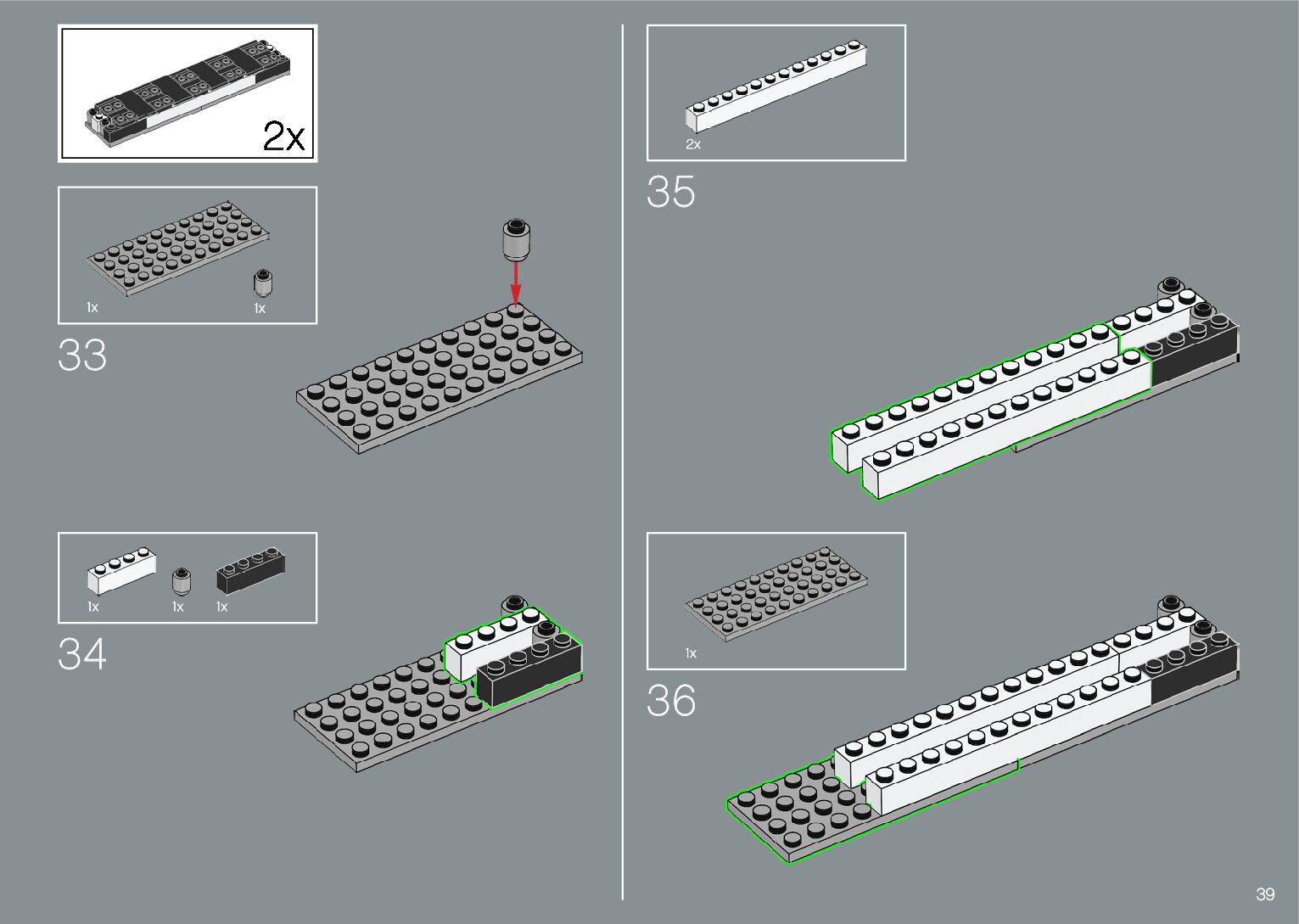 2x

1x

1x

33

1x

1x

1x

34

2x

35

1x

36

39