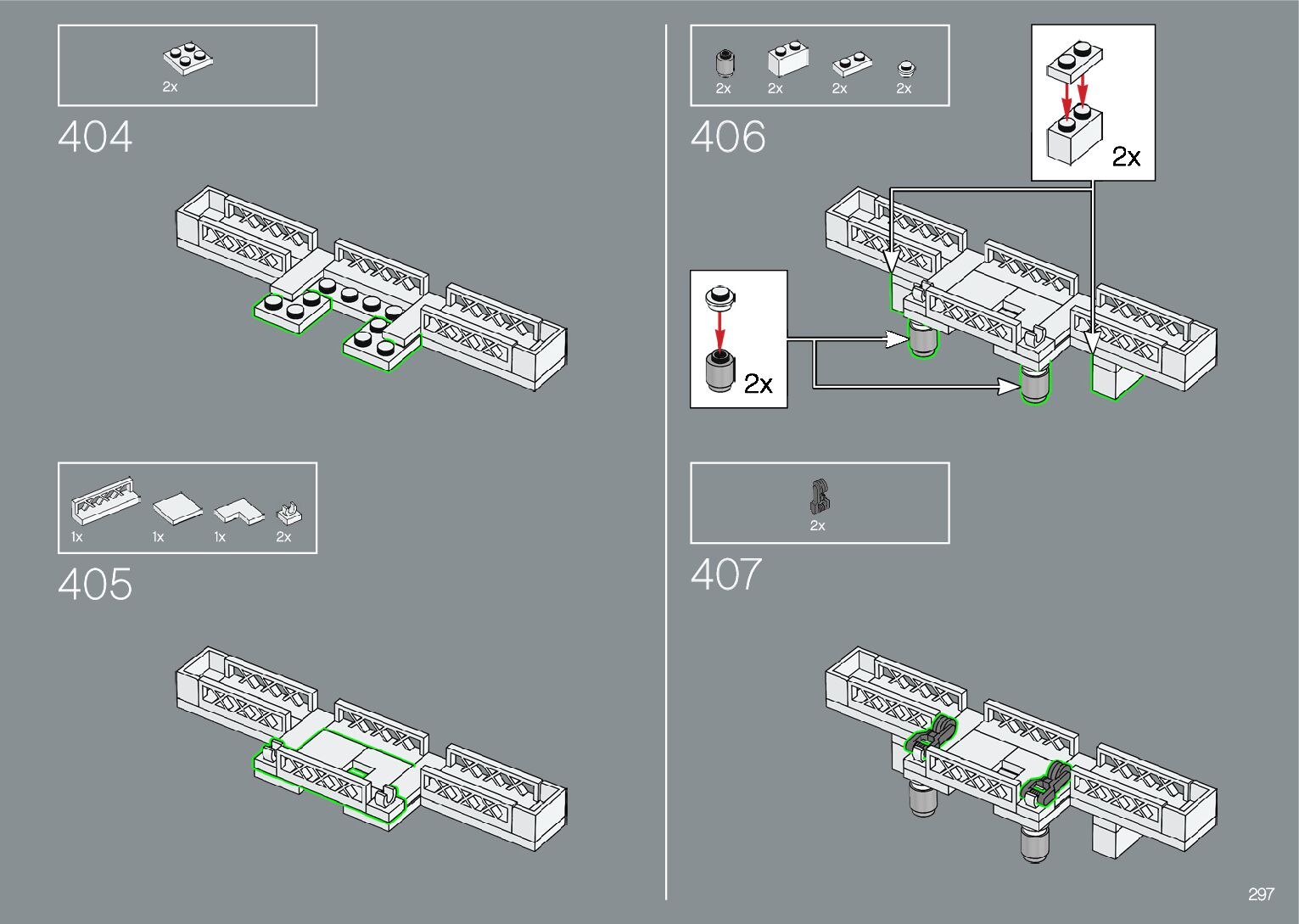 2x

404

1x 1x 1x 2x

405

2x 2x 2x 2x

406

2x

2x

2x

407

297