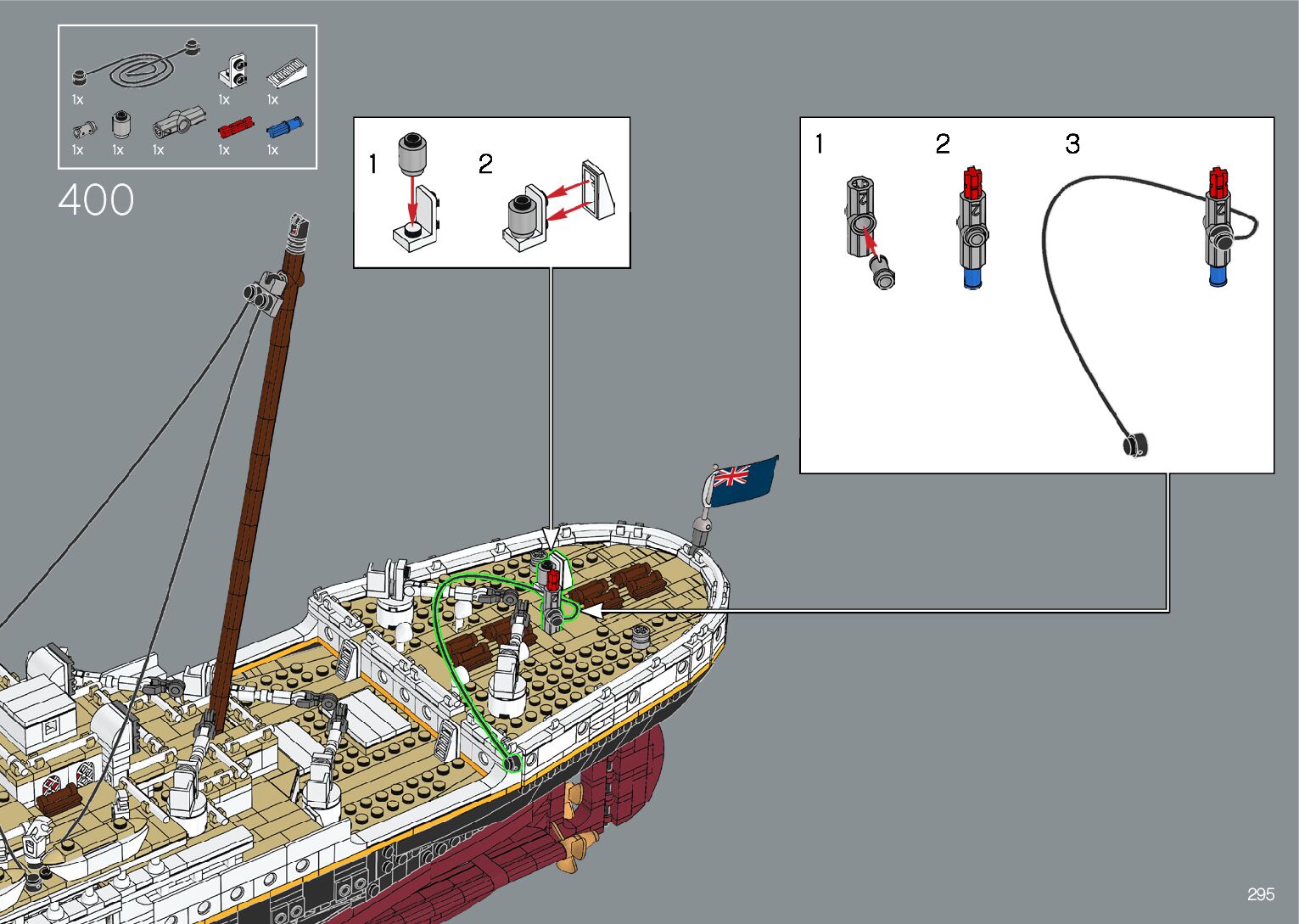 1x 1x 1x
1x 1x 1x 1x 1x

400

1 2

1 2 3

295